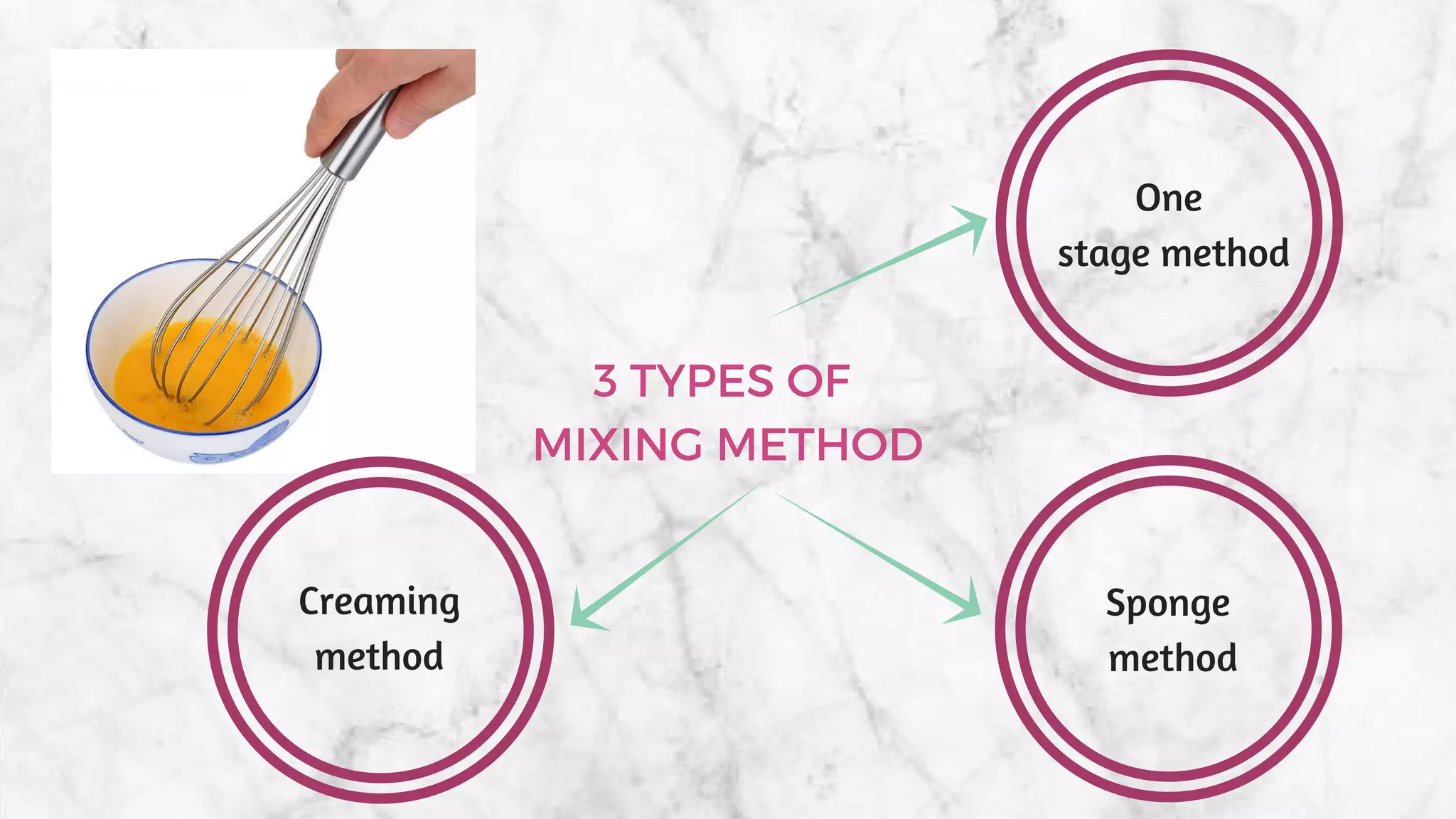 3 TYPES OF MIXING METHOD

One stage method

Creaming method

Sponge method