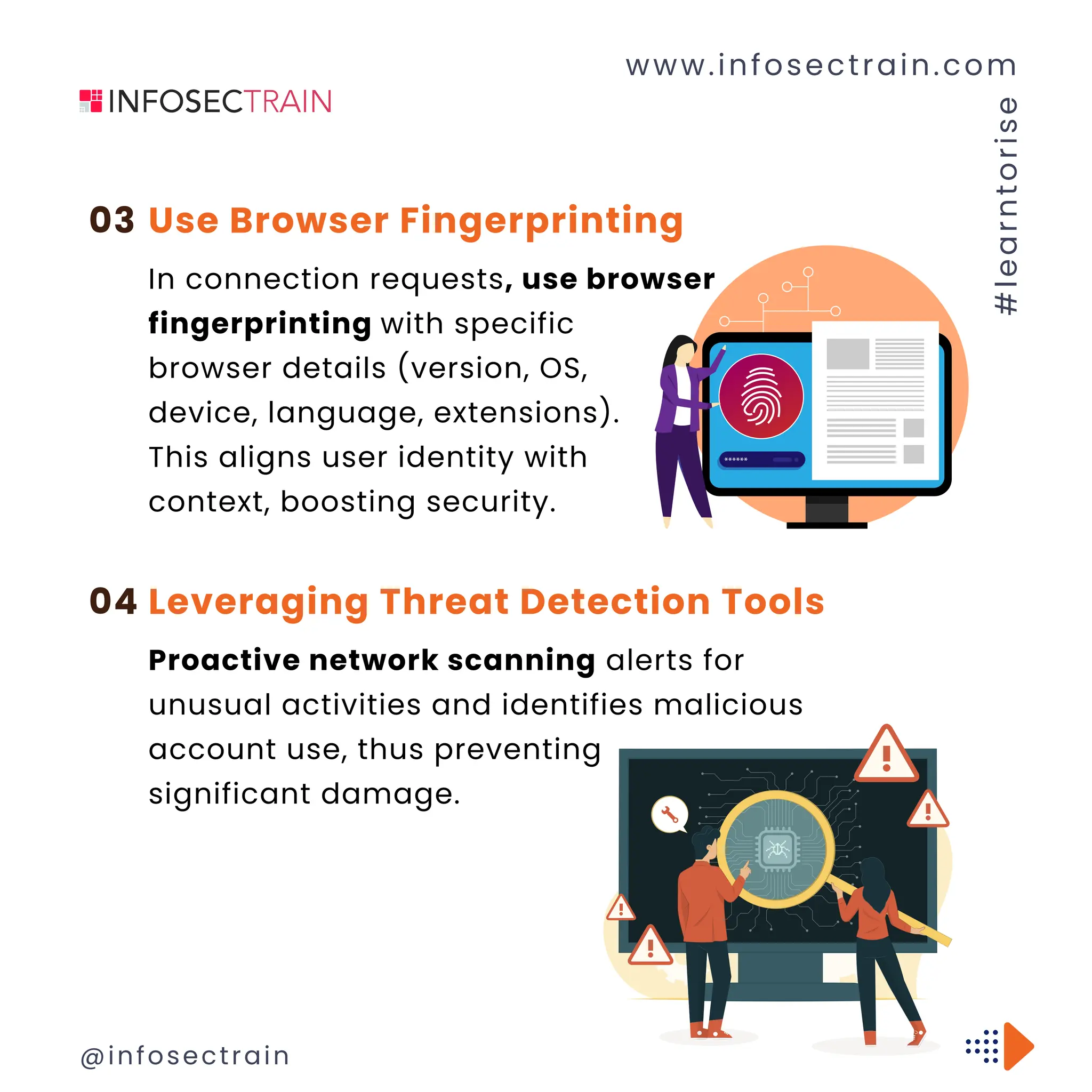 www.infosectrain.com

INFOSECTRAIN

#learntorise

03 Use Browser Fingerprinting

In connection requests, use browser fingerprinting with specific browser details (version, OS, device, language, extensions). This aligns user identity with context, boosting security.

******

04 Leveraging Threat Detection Tools

Proactive network scanning alerts for unusual activities and identifies malicious account use, thus preventing significant damage.

@infosectrain