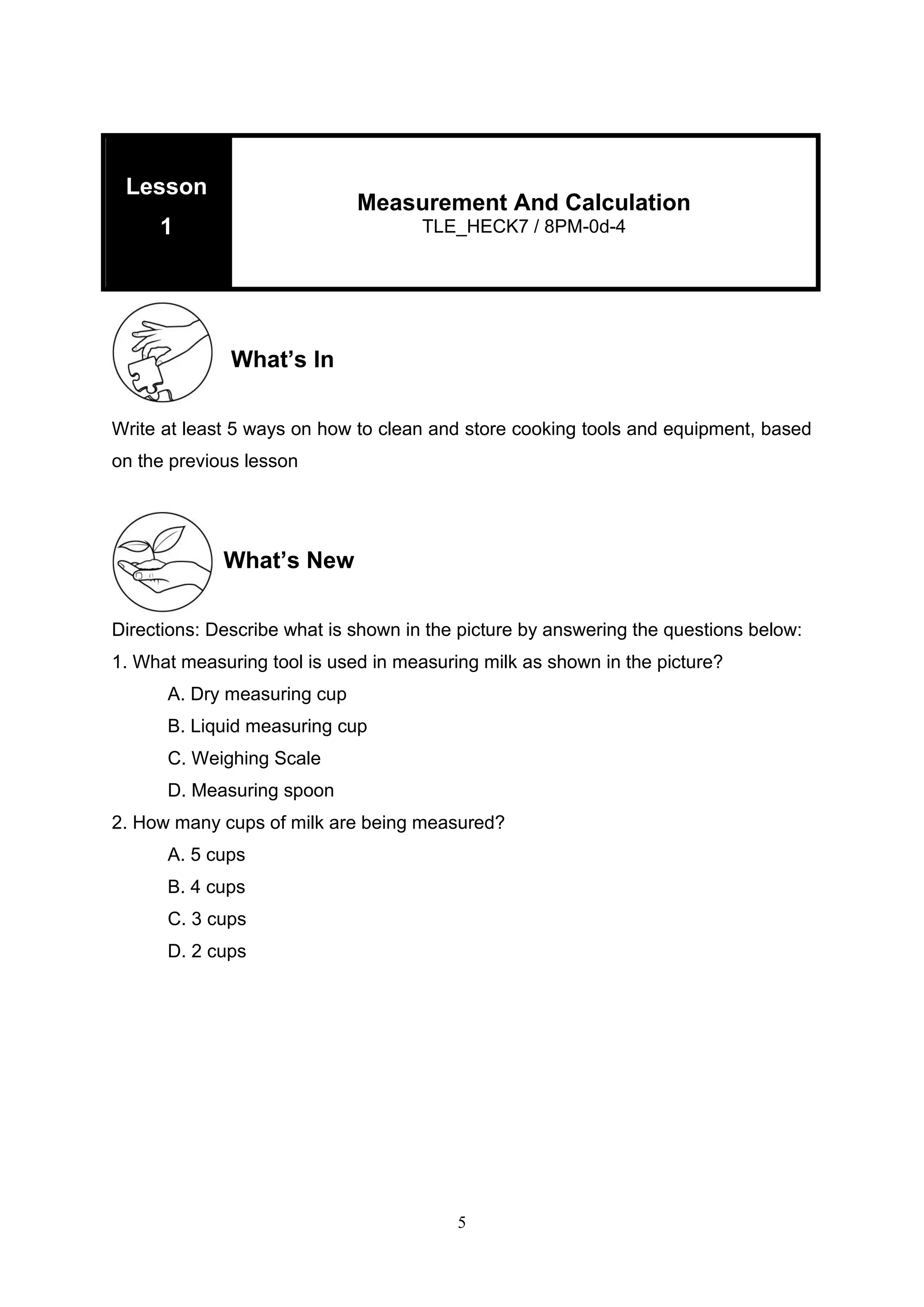 Lesson 1

Measurement And Calculation
TLE_HECK7 / 8PM-0d-4

What's In

Write at least 5 ways on how to clean and store cooking tools and equipment, based on the previous lesson

What's New

Directions: Describe what is shown in the picture by answering the questions below:
1. What measuring tool is used in measuring milk as shown in the picture?
A. Dry measuring cup
B. Liquid measuring cup
C. Weighing Scale
D. Measuring spoon
2. How many cups of milk are being measured?
A. 5 cups
B. 4 cups
C. 3 cups
D. 2 cups

5