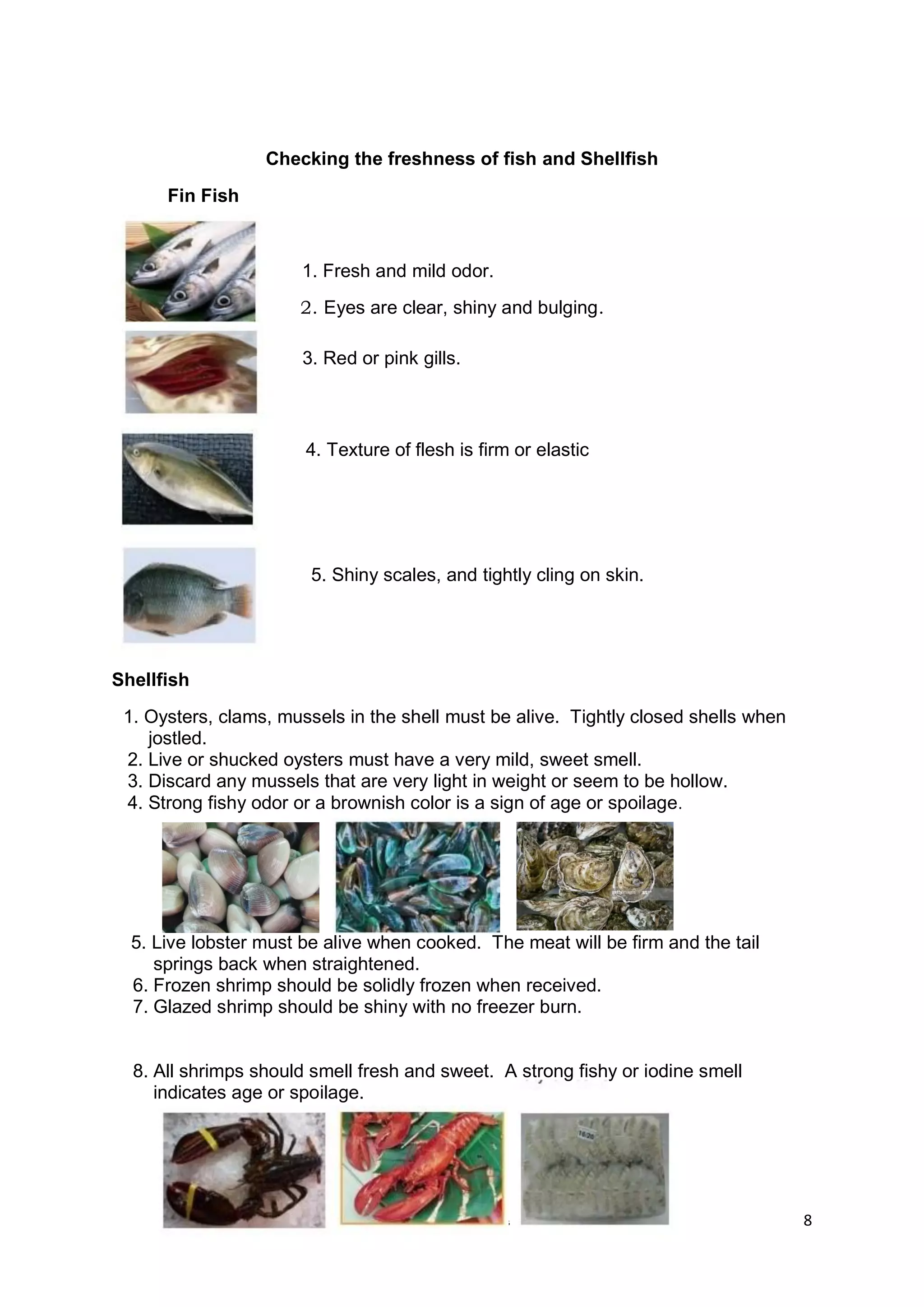 Checking the freshness of fish and Shellfish

Fin Fish

1. Fresh and mild odor.

2. Eyes are clear, shiny and bulging.

3. Red or pink gills.

4. Texture of flesh is firm or elastic

5. Shiny scales, and tightly cling on skin.

Shellfish

1. Oysters, clams, mussels in the shell must be alive. Tightly closed shells when jostled.
2. Live or shucked oysters must have a very mild, sweet smell.
3. Discard any mussels that are very light in weight or seem to be hollow.
4. Strong fishy odor or a brownish color is a sign of age or spoilage.

5. Live lobster must be alive when cooked. The meat will be firm and the tail springs back when straightened.
6. Frozen shrimp should be solidly frozen when received.
7. Glazed shrimp should be shiny with no freezer burn.

8. All shrimps should smell fresh and sweet. A strong fishy or iodine smell indicates age or spoilage.

1620

8