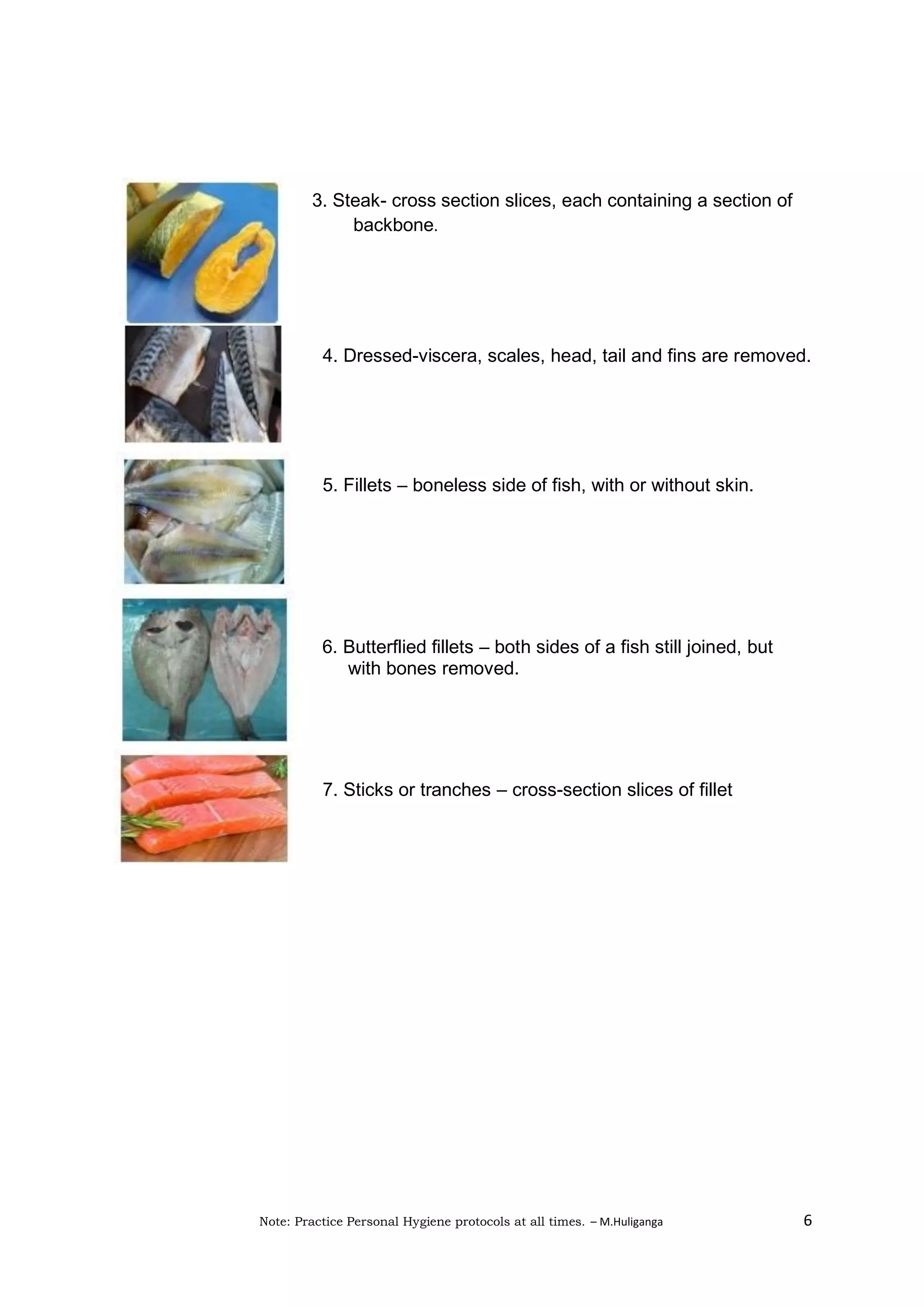 3. Steak- cross section slices, each containing a section of backbone.

4. Dressed-viscera, scales, head, tail and fins are removed.

5. Fillets – boneless side of fish, with or without skin.

6. Butterflied fillets – both sides of a fish still joined, but with bones removed.

7. Sticks or tranches – cross-section slices of fillet

Note: Practice Personal Hygiene protocols at all times. – M.Huliganga

6