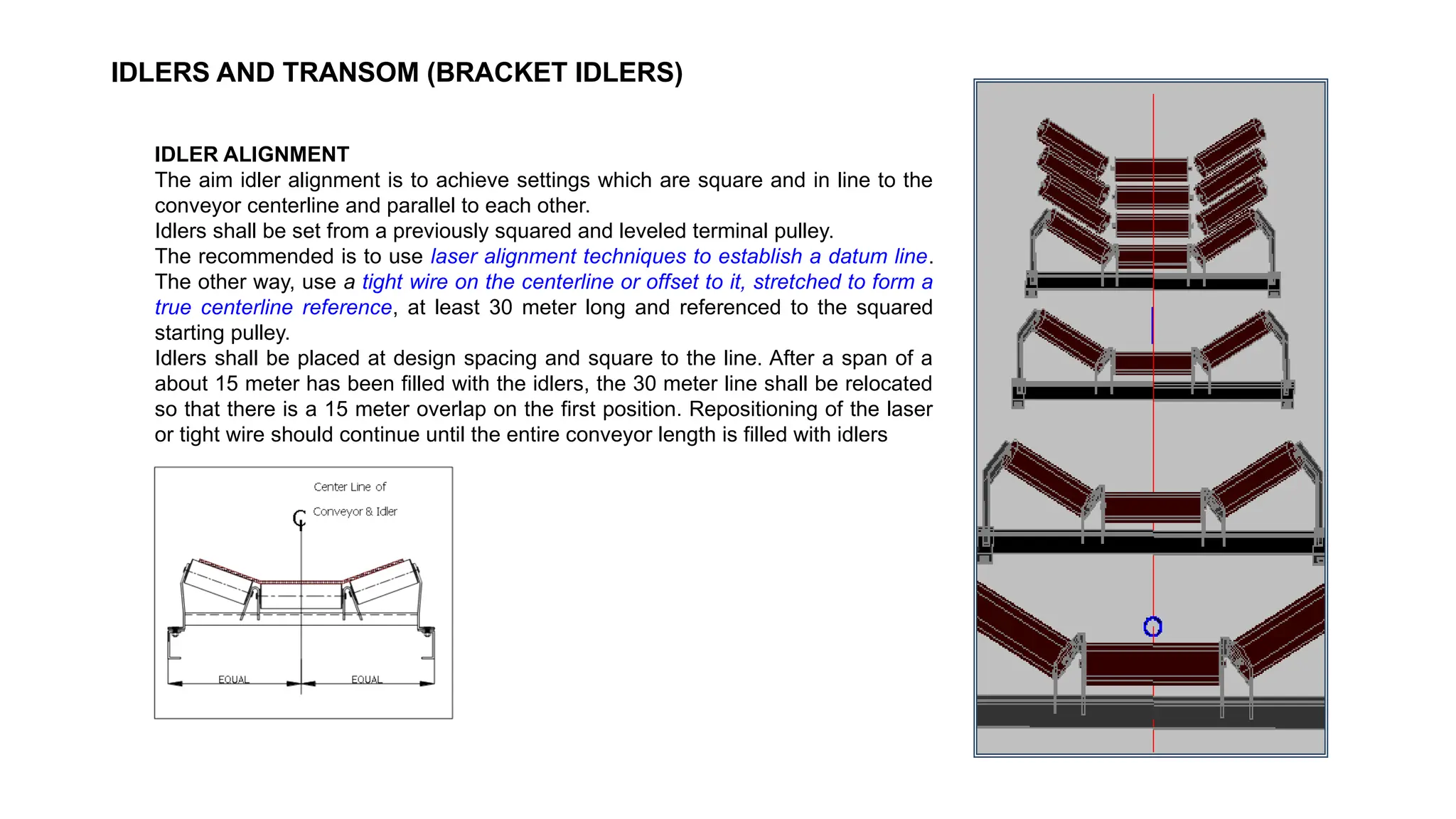 IDLERS AND TRANSOM (BRACKET IDLERS)

IDLER ALIGNMENT
The aim idler alignment is to achieve settings which are square and in line to the conveyor centerline and parallel to each other.
Idlers shall be set from a previously squared and leveled terminal pulley.
The recommended is to use laser alignment techniques to establish a datum line.
The other way, use a tight wire on the centerline or offset to it, stretched to form a true centerline reference, at least 30 meter long and referenced to the squared starting pulley.
Idlers shall be placed at design spacing and square to the line. After a span of a about 15 meter has been filled with the idlers, the 30 meter line shall be relocated so that there is a 15 meter overlap on the first position. Repositioning of the laser or tight wire should continue until the entire conveyor length is filled with idlers

Center Line of
Conveyor & Idler
EQUAL
EQUAL