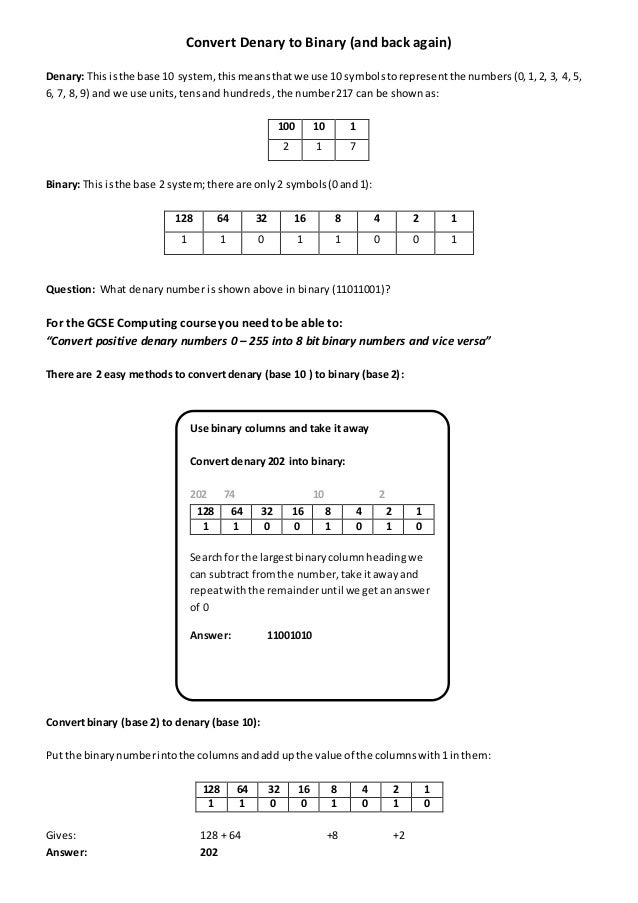 Convert Denary to Binary (and back again)

Denary: This is the base 10 system, this means that we use 10 symbols to represent the numbers (0, 1, 2, 3, 4, 5, 6, 7, 8, 9) and we use units, tens and hundreds, the number 217 can be shown as:

| 100 | 10 | 1 |
|---|---|---|
| 2 | 1 | 7 |

Binary: This is the base 2 system; there are only 2 symbols (0 and 1):

| 128 | 64 | 32 | 16 | 8 | 4 | 2 | 1 |
|---|---|---|---|---|---|---|---|
| 1 | 1 | 0 | 1 | 1 | 0 | 0 | 1 |

Question: What denary number is shown above in binary (11011001)?

For the GCSE Computing course you need to be able to:
"Convert positive denary numbers 0 – 255 into 8 bit binary numbers and vice versa"

There are 2 easy methods to convert denary (base 10 ) to binary (base 2):

Use binary columns and take it away

Convert denary 202 into binary:

202 74 10 2

| 128 | 64 | 32 | 16 | 8 | 4 | 2 | 1 |
|---|---|---|---|---|---|---|---|
| 1 | 1 | 0 | 0 | 1 | 0 | 1 | 0 |

Search for the largest binary column heading we can subtract from the number, take it away and repeat with the remainder until we get an answer of 0

Answer: 11001010

Convert binary (base 2) to denary (base 10):

Put the binary number into the columns and add up the value of the columns with 1 in them:

| 128 | 64 | 32 | 16 | 8 | 4 | 2 | 1 |
|---|---|---|---|---|---|---|---|
| 1 | 1 | 0 | 0 | 1 | 0 | 1 | 0 |

Gives: 128 + 64 +8 +2
Answer: 202