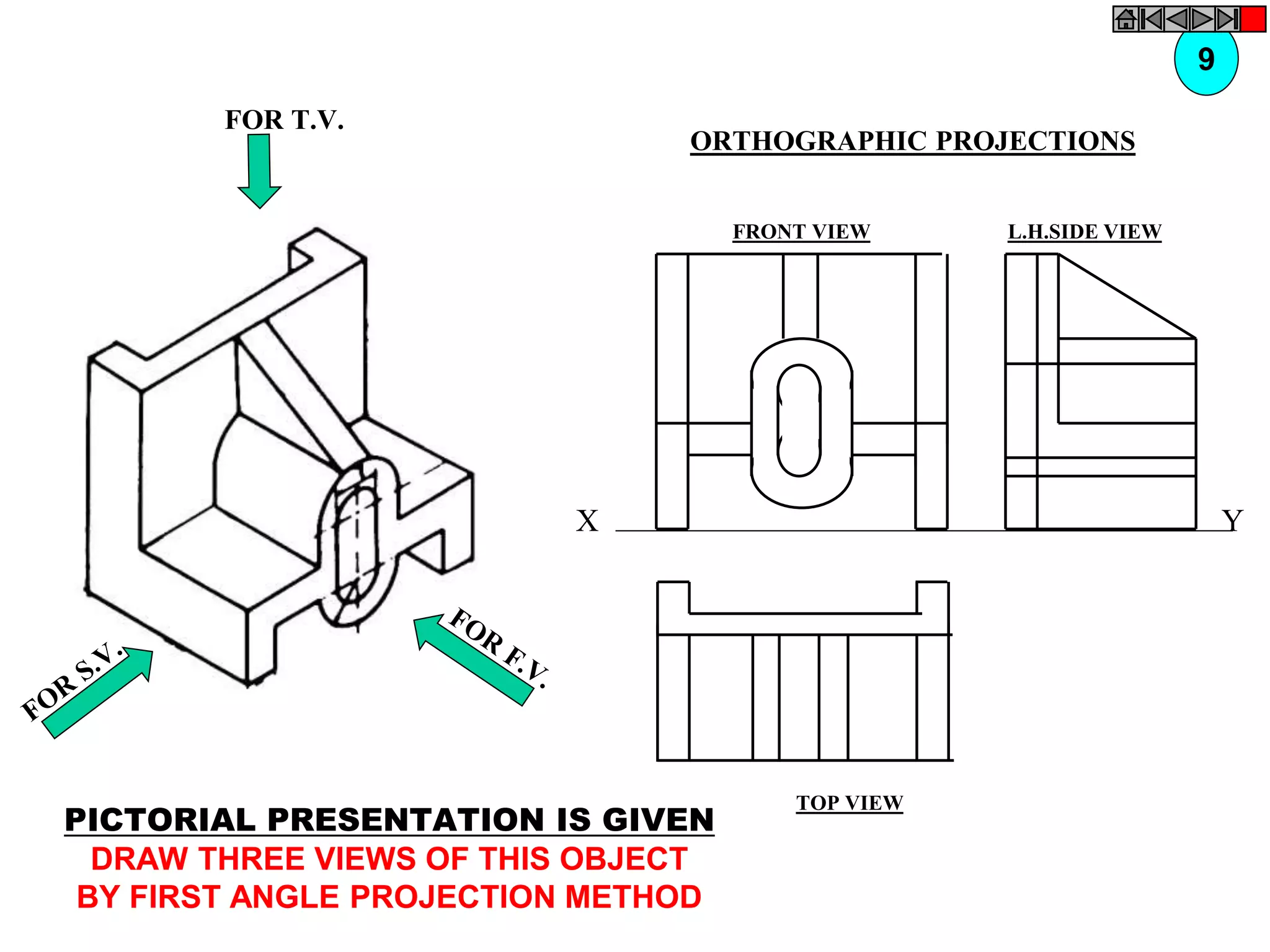 9

FOR T.V.

ORTHOGRAPHIC PROJECTIONS

FRONT VIEW

L.H.SIDE VIEW

X

Y

FOR S.V.

FOR F.V.

TOP VIEW

PICTORIAL PRESENTATION IS GIVEN

DRAW THREE VIEWS OF THIS OBJECT BY FIRST ANGLE PROJECTION METHOD