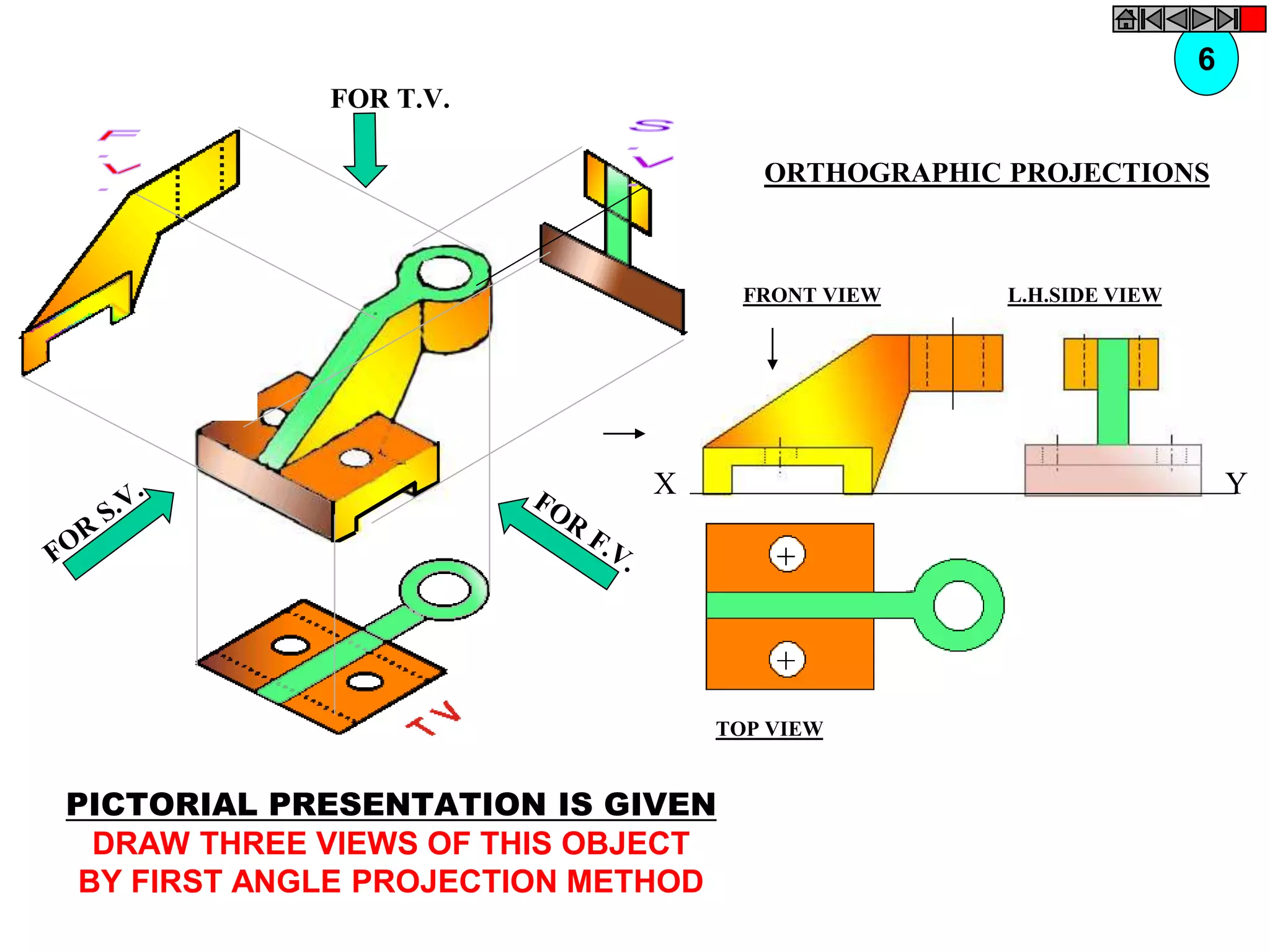 6

FOR T.V.

F.V.

S.V.

ORTHOGRAPHIC PROJECTIONS

FRONT VIEW

L.H.SIDE VIEW

X

Y

FOR S.V.

FOR F.V.

TV

TOP VIEW

PICTORIAL PRESENTATION IS GIVEN
DRAW THREE VIEWS OF THIS OBJECT
BY FIRST ANGLE PROJECTION METHOD