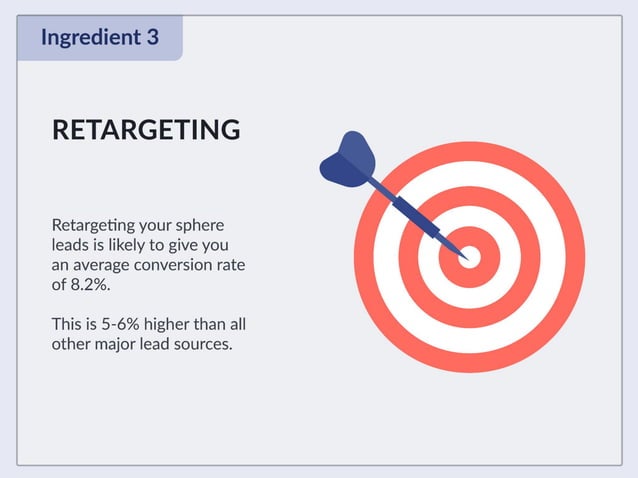 Ingredient 3

RETARGETING

Retargeting your sphere leads is likely to give you an average conversion rate of 8.2%.

This is 5-6% higher than all other major lead sources.