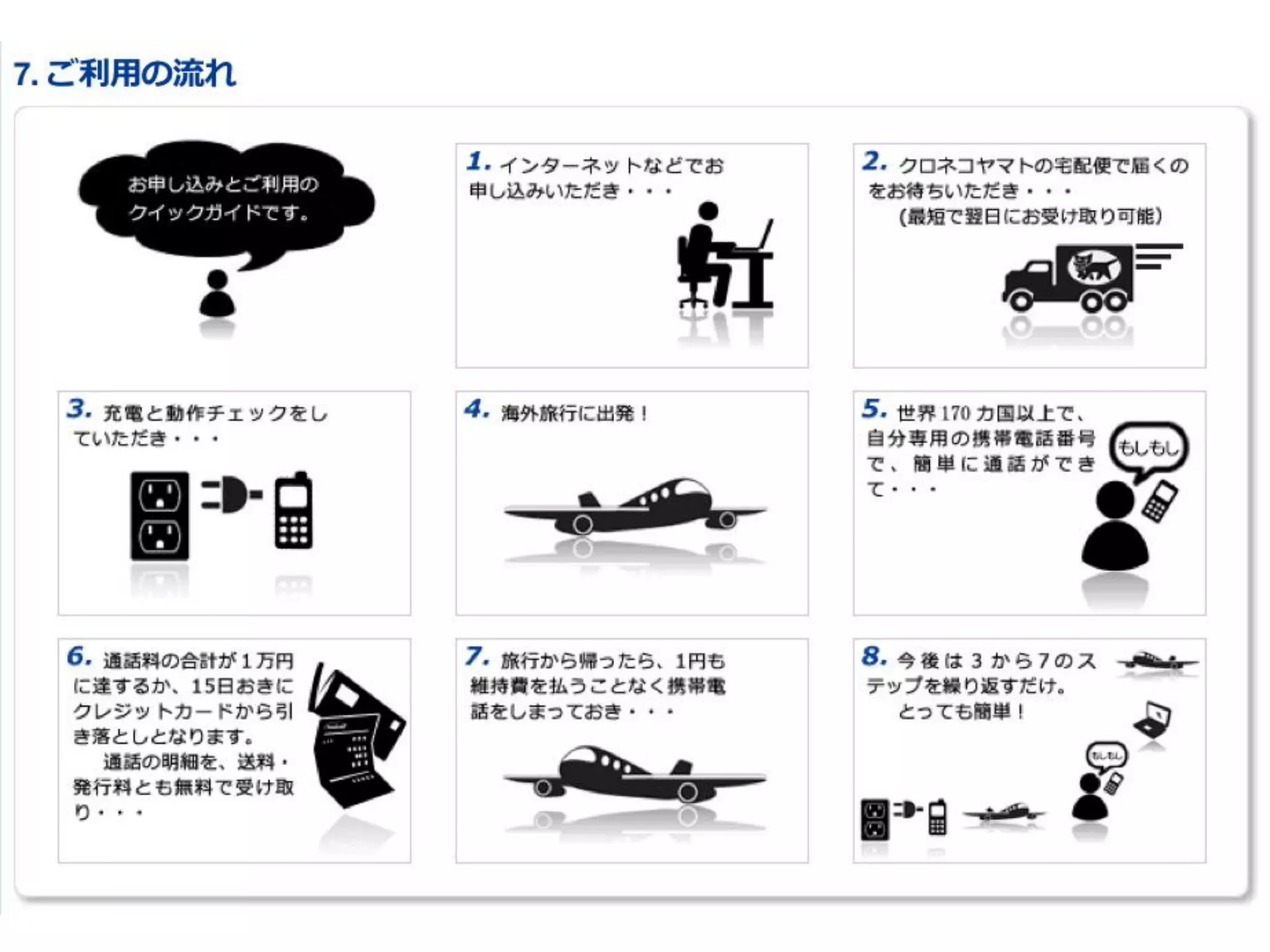 7. ご利用の流れ

お申し込みとご利用のクイックガイドです。

1. インターネットなどでお申し込みいただき・・・

2. クロネコヤマトの宅配便で届くのをお待ちいただき・・・
(最短で翌日にお受け取り可能)

3. 充電と動作チェックをしていただき・・・

4. 海外旅行に出発！

5. 世界170カ国以上で、自分専用の携帯電話番号で、簡単に通話ができて・・・

もしもし

6. 通話料の合計が1万円に達するか、15日おきにクレジットカードから引き落としとなります。
通話の明細を、送料・発行料とも無料で受け取り・・・

7. 旅行から帰ったら、1円も維持費を払うことなく携帯電話をしまっておき・・・

8. 今後は3から7のステップを繰り返すだけ。
とっても簡単！

もしもし