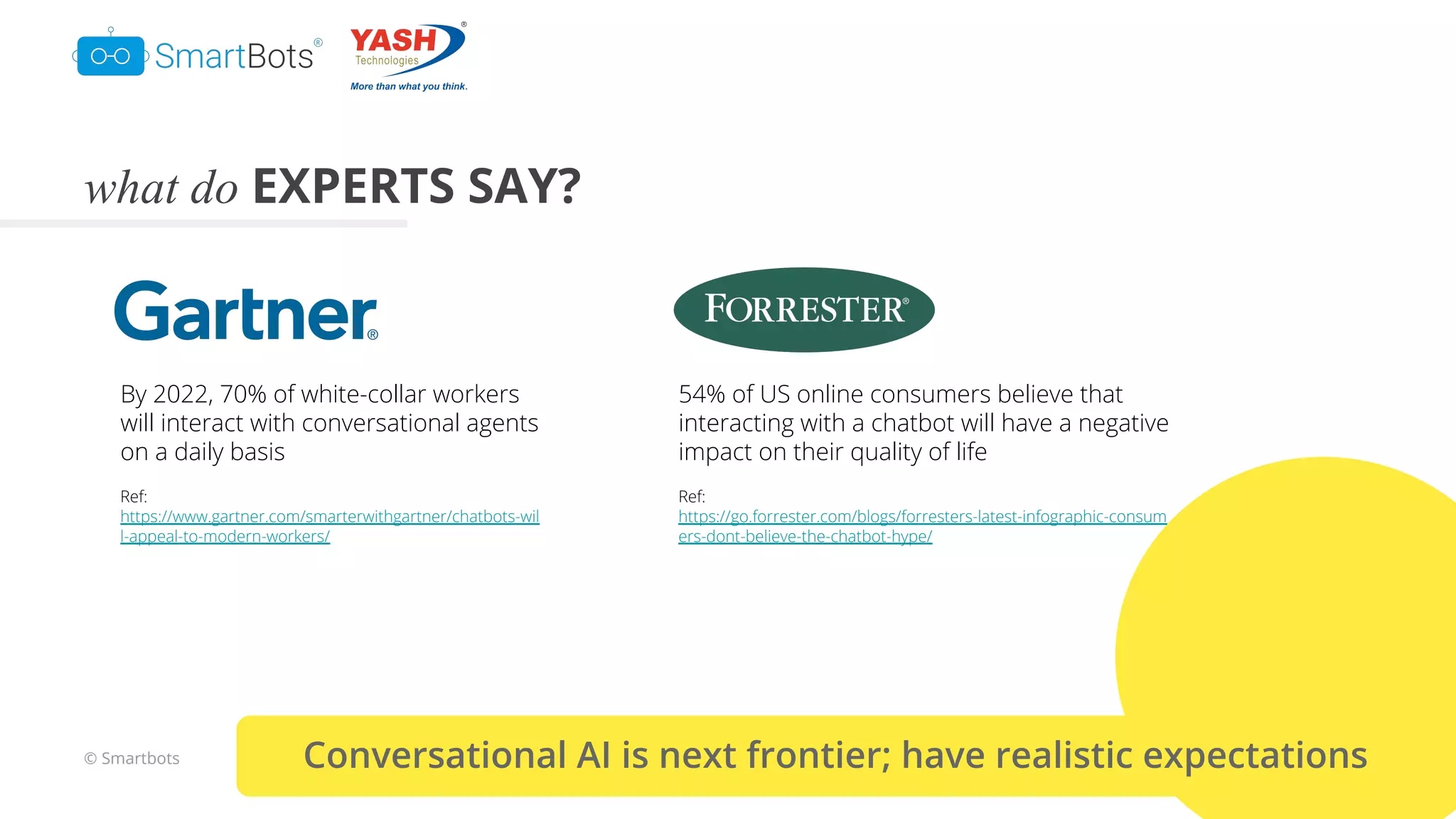 SmartBots®

YASH® Technologies
More than what you think.

what do EXPERTS SAY?

Gartner®

By 2022, 70% of white-collar workers will interact with conversational agents on a daily basis

Ref:
https://www.gartner.com/smarterwithgartner/chatbots-will-appeal-to-modern-workers/

FORRESTER®

54% of US online consumers believe that interacting with a chatbot will have a negative impact on their quality of life

Ref:
https://go.forrester.com/blogs/forresters-latest-infographic-consumers-dont-believe-the-chatbot-hype/

© Smartbots

Conversational AI is next frontier; have realistic expectations