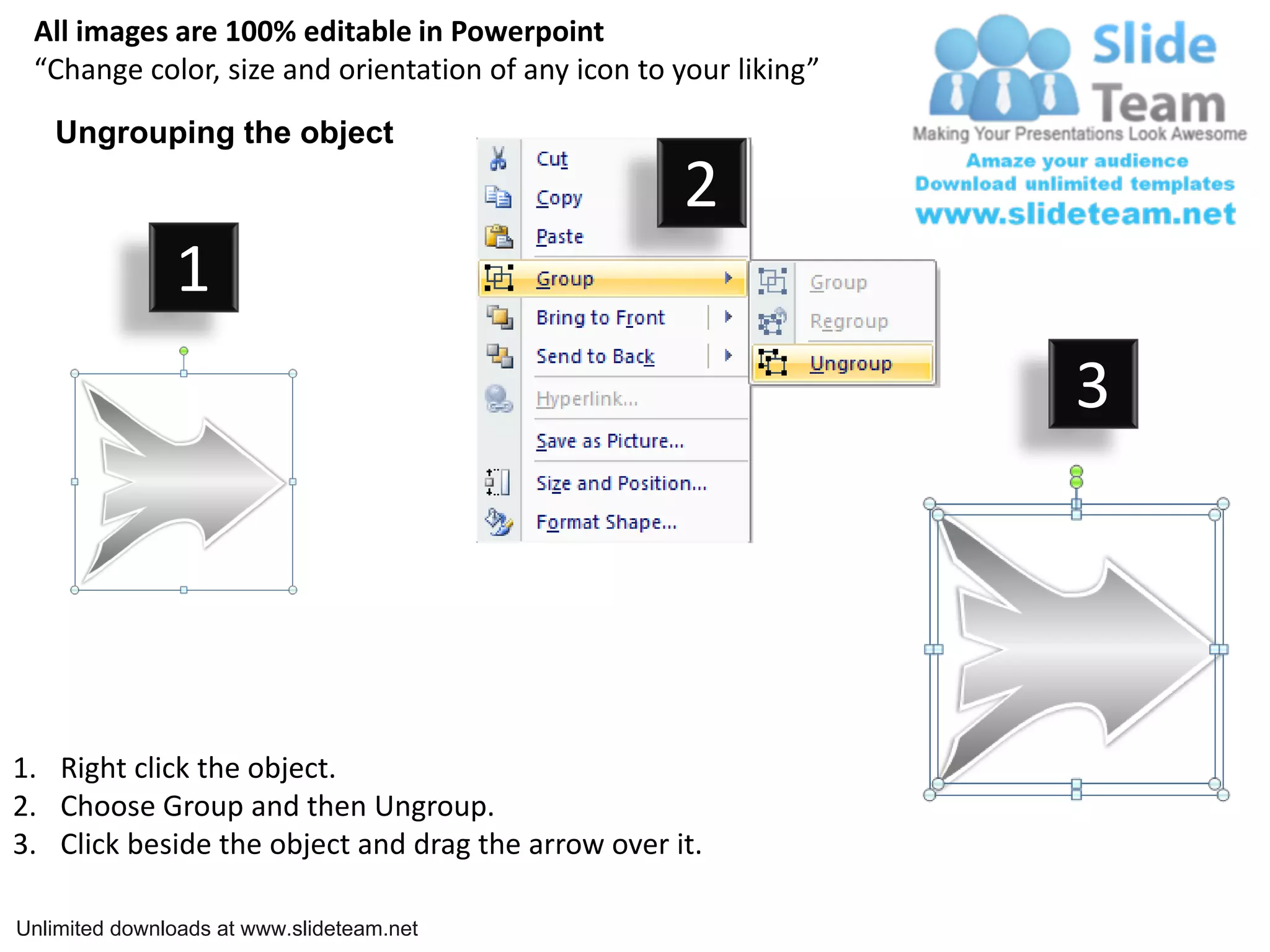 All images are 100% editable in Powerpoint
“Change color, size and orientation of any icon to your liking”

Slide Team
Making Your Presentations Look Awesome
Amaze your audience
Download unlimited templates
www.slideteam.net

Ungrouping the object

1

2

Cut
Copy
Paste
Group
Bring to Front
Send to Back
Hyperlink...
Save as Picture...
Size and Position...
Format Shape...

Group
Regroup
Ungroup

3

1. Right click the object.
2. Choose Group and then Ungroup.
3. Click beside the object and drag the arrow over it.

Unlimited downloads at www.slideteam.net