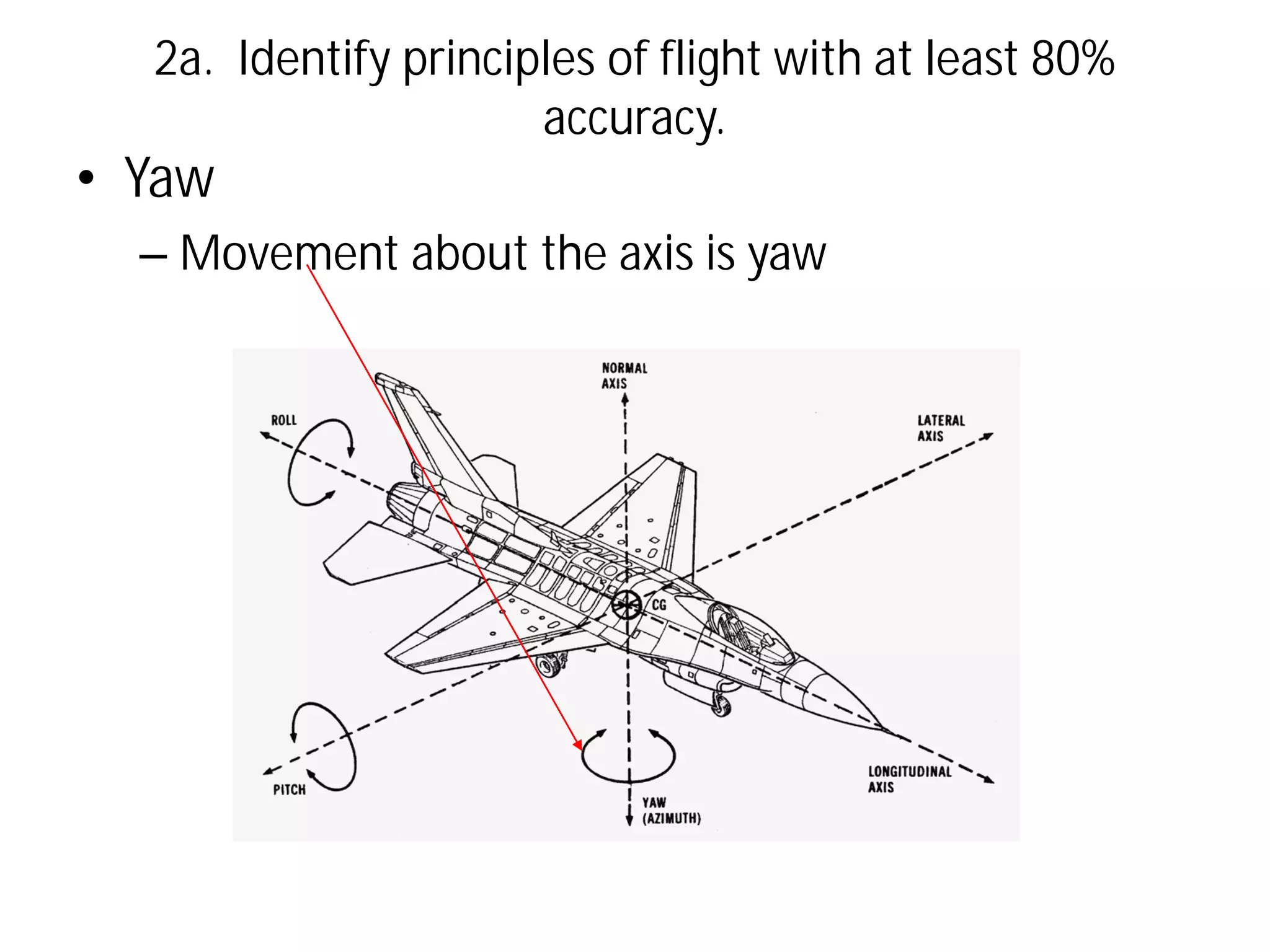 2a. Identify principles of flight with at least 80% accuracy.

• Yaw

– Movement about the axis is yaw

NORMAL AXIS

ROLL

LATERAL AXIS

CG

PITCH

YAW (AZIMUTH)

LONGITUDINAL AXIS