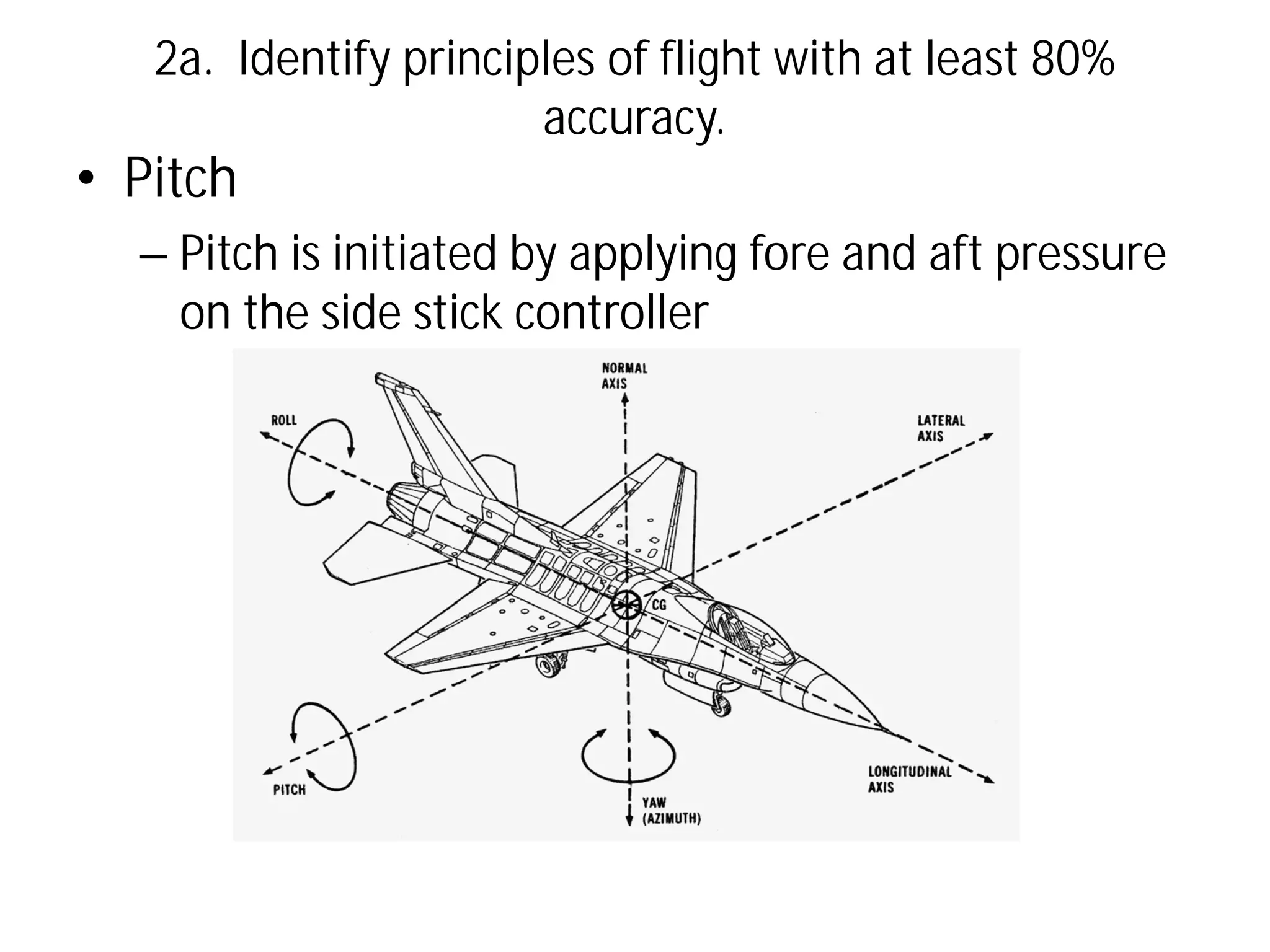 2a. Identify principles of flight with at least 80% accuracy.

• Pitch
– Pitch is initiated by applying fore and aft pressure on the side stick controller

NORMAL AXIS

ROLL

LATERAL AXIS

CG

PITCH

YAW (AZIMUTH)

LONGITUDINAL AXIS