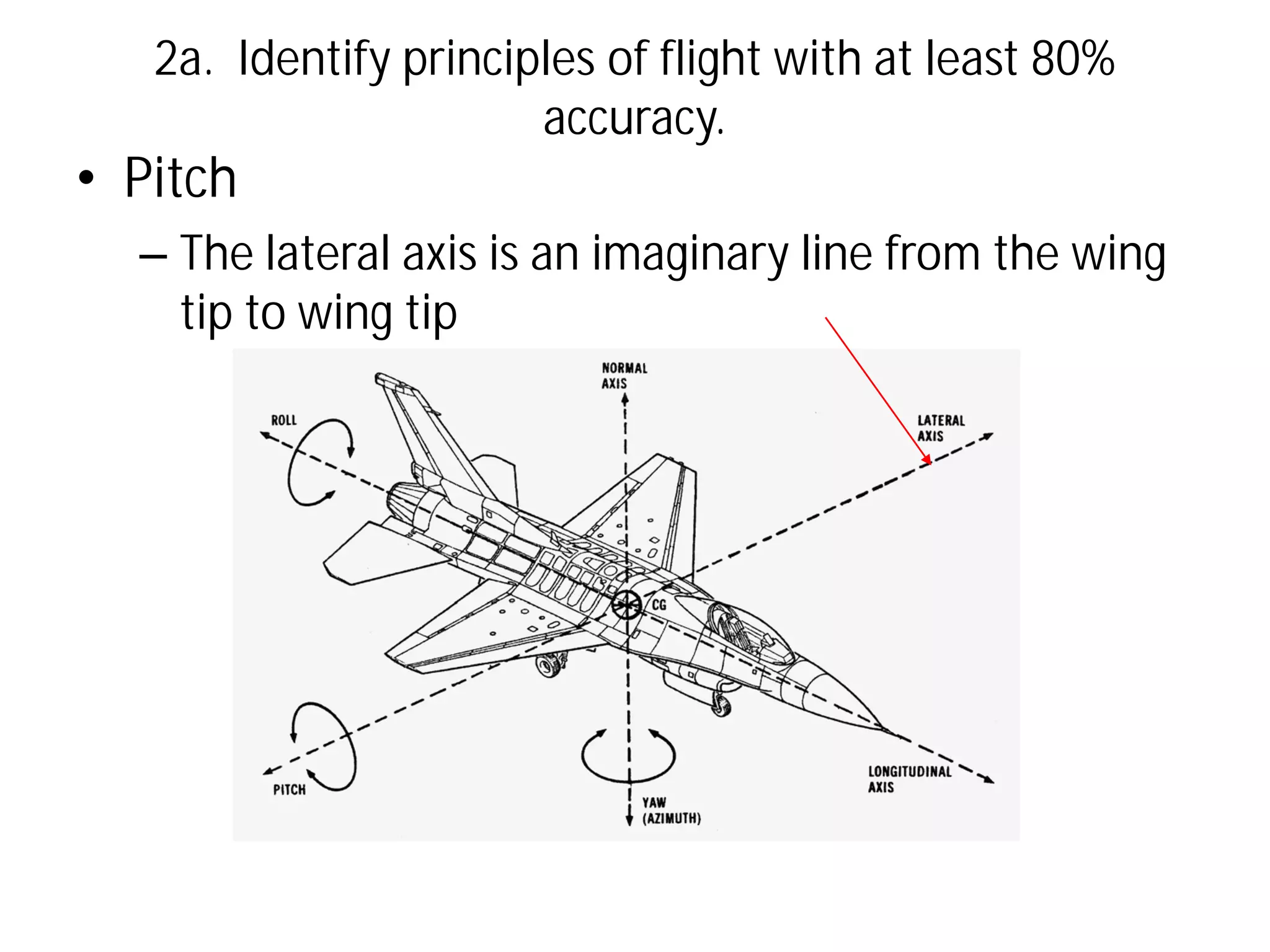 2a. Identify principles of flight with at least 80% accuracy.

• Pitch

– The lateral axis is an imaginary line from the wing tip to wing tip

NORMAL AXIS

ROLL

LATERAL AXIS

CG

PITCH

YAW (AZIMUTH)

LONGITUDINAL AXIS