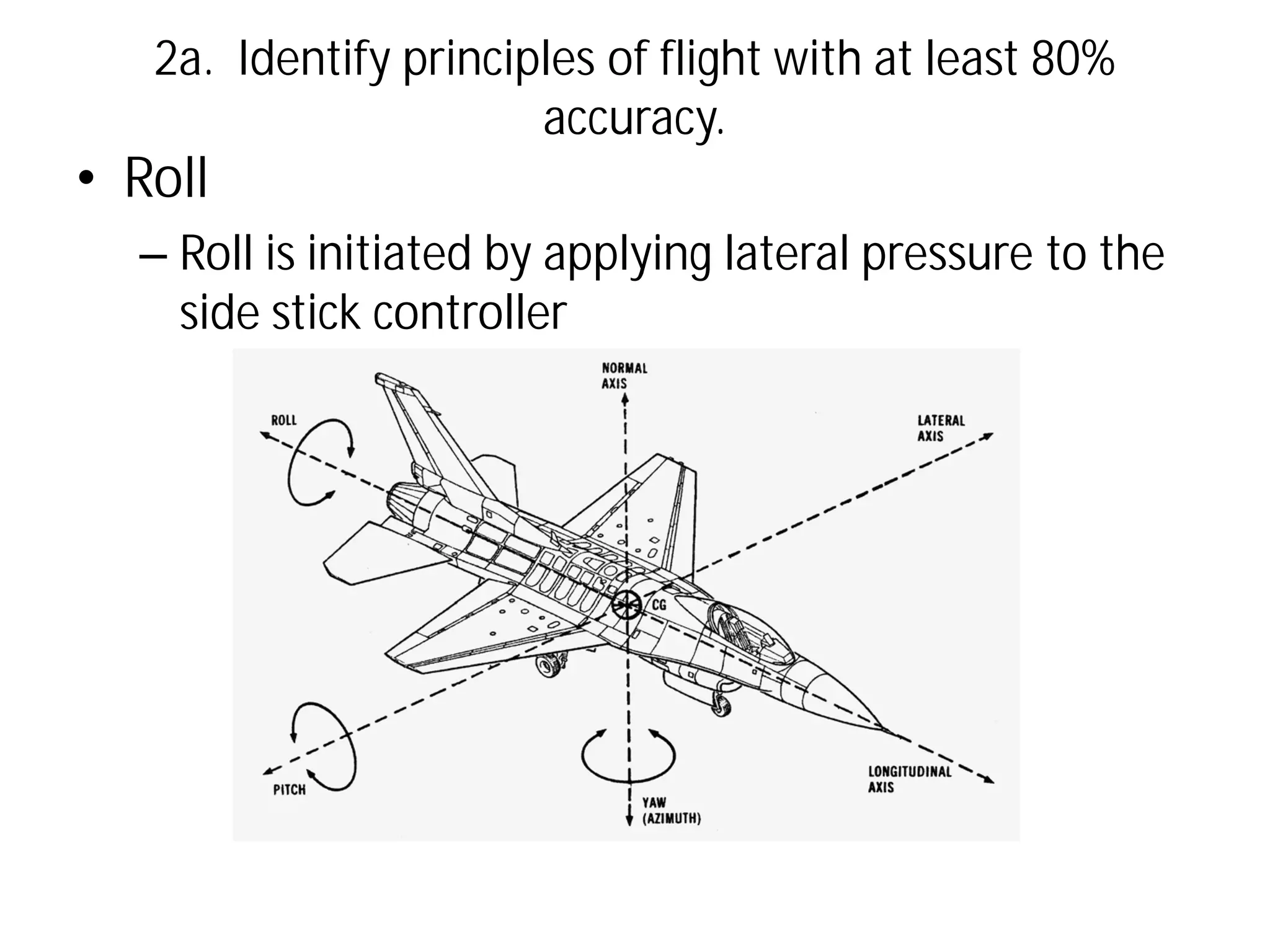 2a. Identify principles of flight with at least 80% accuracy.

• Roll

– Roll is initiated by applying lateral pressure to the side stick controller

NORMAL AXIS

ROLL

LATERAL AXIS

CG

PITCH

YAW (AZIMUTH)

LONGITUDINAL AXIS