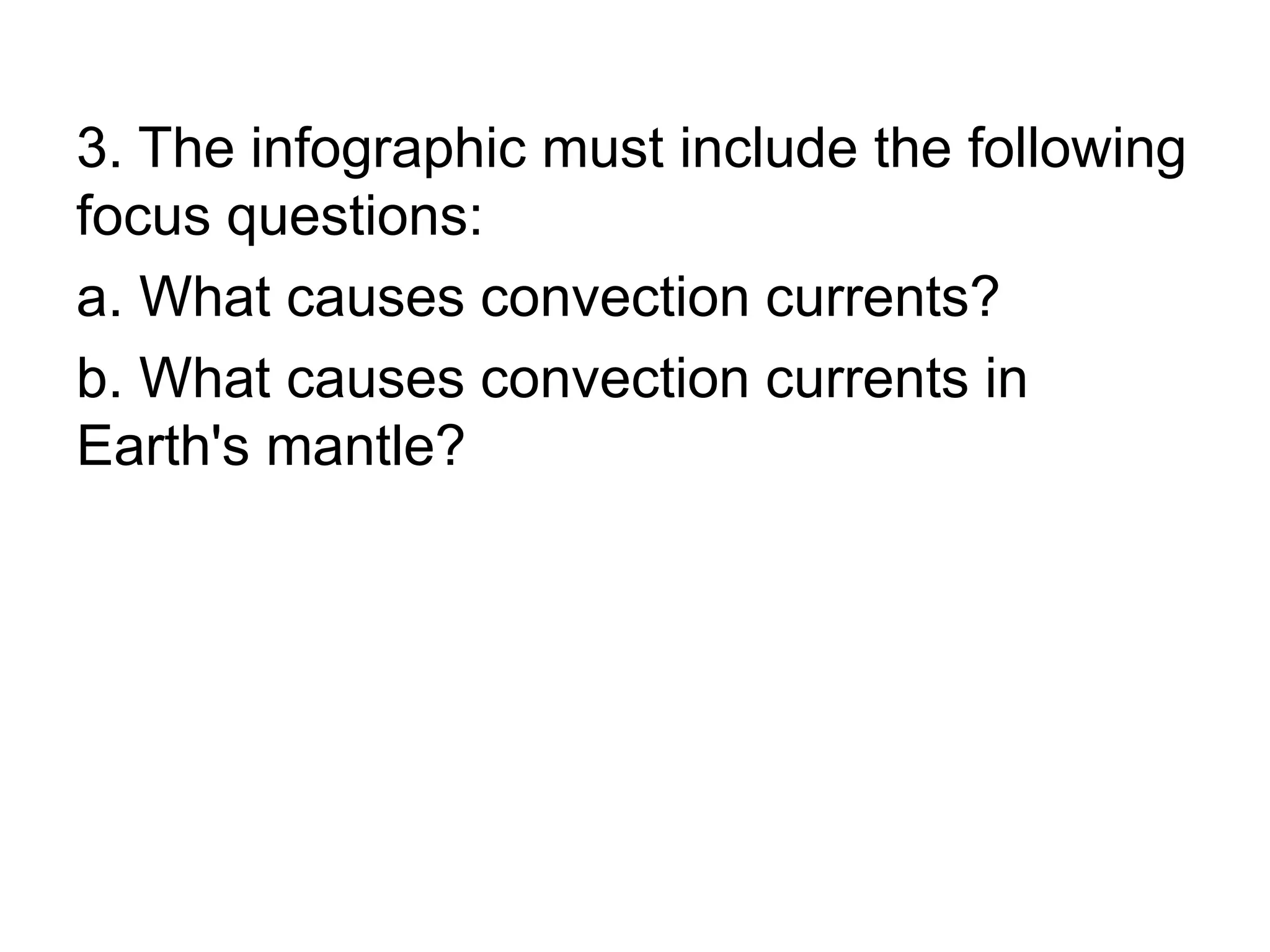 3. The infographic must include the following focus questions:

a. What causes convection currents?

b. What causes convection currents in Earth's mantle?