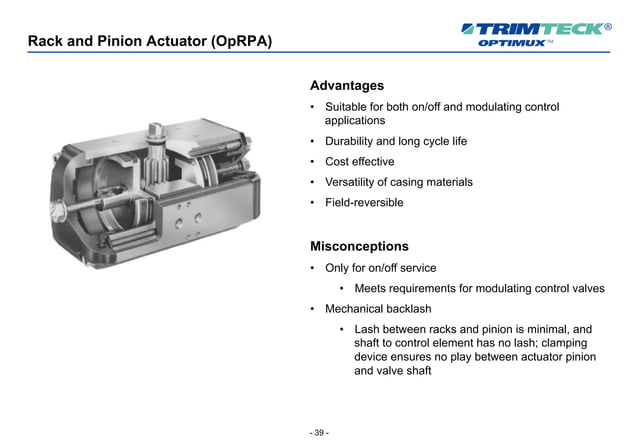 Rack and Pinion Actuator (OpRPA)

TRIMTECK®
OPTIMUX™

Advantages

• Suitable for both on/off and modulating control applications
• Durability and long cycle life
• Cost effective
• Versatility of casing materials
• Field-reversible

Misconceptions

• Only for on/off service
  • Meets requirements for modulating control valves
• Mechanical backlash
  • Lash between racks and pinion is minimal, and shaft to control element has no lash; clamping device ensures no play between actuator pinion and valve shaft

- 39 -