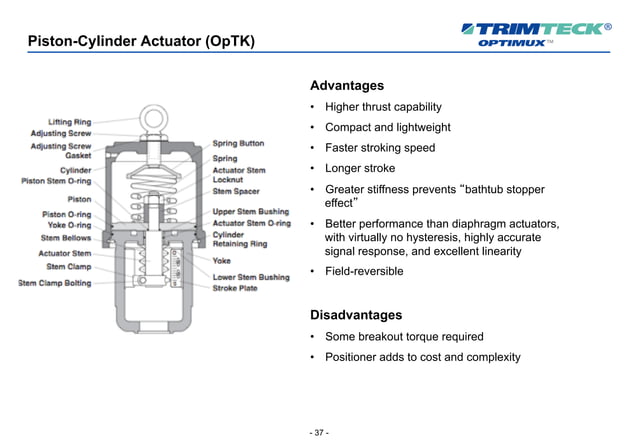 Piston-Cylinder Actuator (OpTK)

TRIMTECK®
OPTIMUX™

Lifting Ring
Adjusting Screw
Adjusting Screw Gasket
Cylinder
Piston Stem O-ring
Piston
Piston O-ring
Yoke O-ring
Stem Bellows
Actuator Stem
Stem Clamp
Stem Clamp Bolting

Spring Button
Spring
Actuator Stem Locknut
Stem Spacer
Upper Stem Bushing
Actuator Stem O-ring
Cylinder Retaining Ring
Yoke
Lower Stem Bushing
Stroke Plate

Advantages
• Higher thrust capability
• Compact and lightweight
• Faster stroking speed
• Longer stroke
• Greater stiffness prevents “bathtub stopper effect”
• Better performance than diaphragm actuators, with virtually no hysteresis, highly accurate signal response, and excellent linearity
• Field-reversible

Disadvantages
• Some breakout torque required
• Positioner adds to cost and complexity

- 37 -