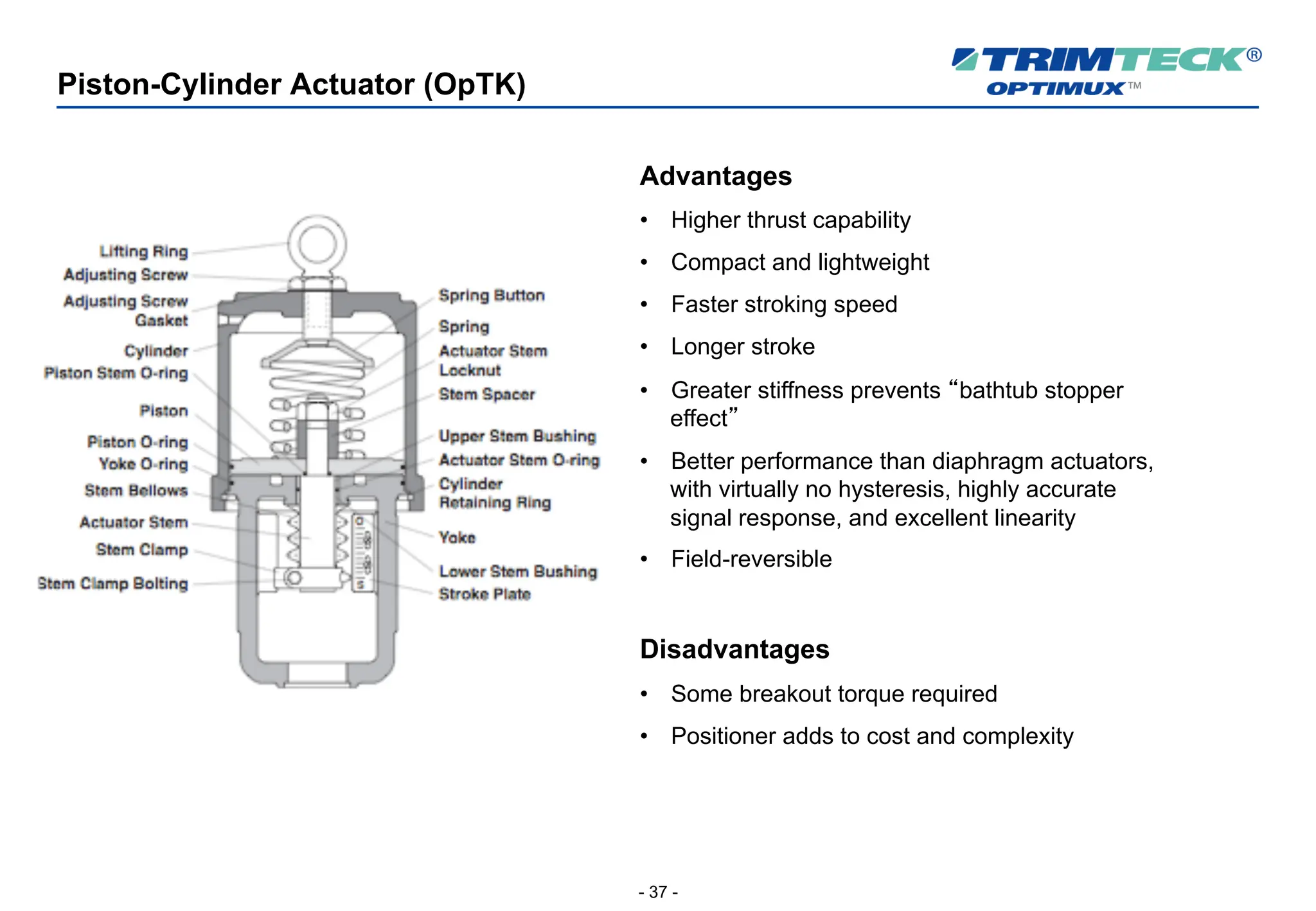 Piston-Cylinder Actuator (OpTK)

TRIMTECK®
OPTIMUX™

Lifting Ring
Adjusting Screw
Adjusting Screw Gasket
Cylinder
Piston Stem O-ring
Piston
Piston O-ring
Yoke O-ring
Stem Bellows
Actuator Stem
Stem Clamp
Stem Clamp Bolting

Spring Button
Spring
Actuator Stem Locknut
Stem Spacer
Upper Stem Bushing
Actuator Stem O-ring
Cylinder Retaining Ring
Yoke
Lower Stem Bushing
Stroke Plate

Advantages

• Higher thrust capability
• Compact and lightweight
• Faster stroking speed
• Longer stroke
• Greater stiffness prevents “bathtub stopper effect”
• Better performance than diaphragm actuators, with virtually no hysteresis, highly accurate signal response, and excellent linearity
• Field-reversible

Disadvantages

• Some breakout torque required
• Positioner adds to cost and complexity

- 37 -