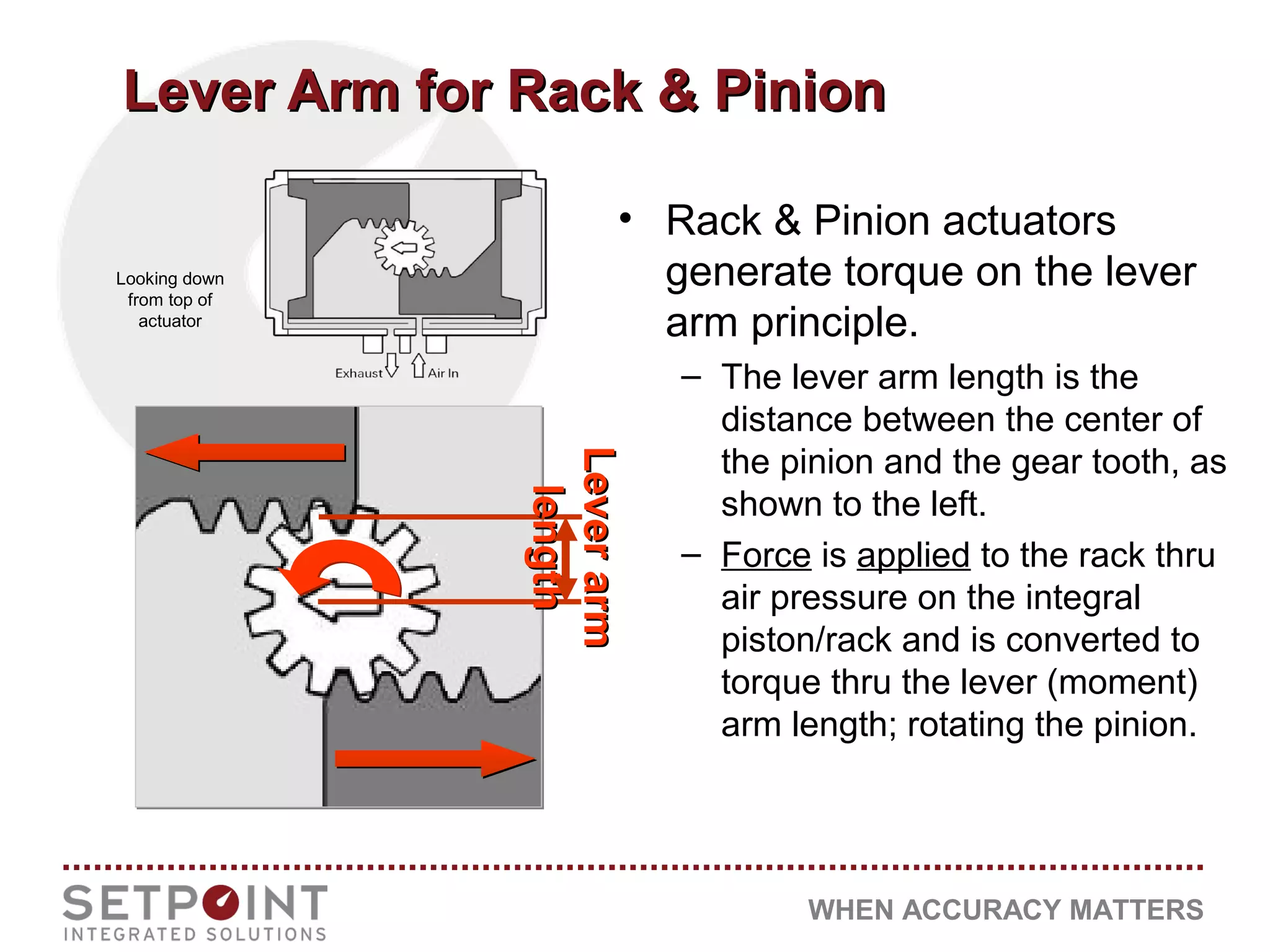 Lever Arm for Rack & Pinion

Looking down from top of actuator

Exhaust

Air In

Lever arm length

• Rack & Pinion actuators generate torque on the lever arm principle.

– The lever arm length is the distance between the center of the pinion and the gear tooth, as shown to the left.

– Force is applied to the rack thru air pressure on the integral piston/rack and is converted to torque thru the lever (moment) arm length; rotating the pinion.

SETPOINT
INTEGRATED SOLUTIONS

WHEN ACCURACY MATTERS