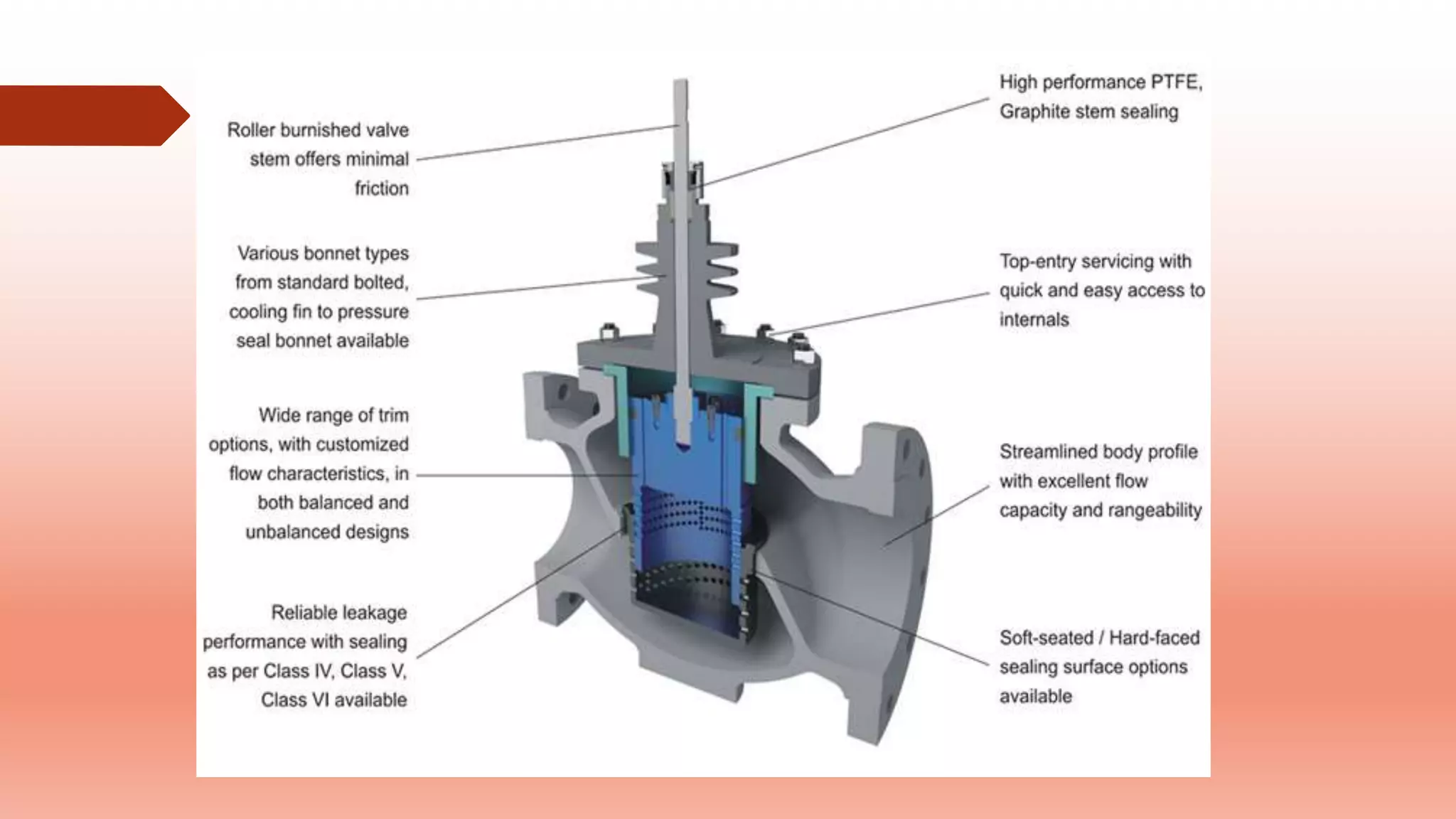 Roller burnished valve stem offers minimal friction

Various bonnet types from standard bolted, cooling fin to pressure seal bonnet available

Wide range of trim options, with customized flow characteristics, in both balanced and unbalanced designs

Reliable leakage performance with sealing as per Class IV, Class V, Class VI available

High performance PTFE, Graphite stem sealing

Top-entry servicing with quick and easy access to internals

Streamlined body profile with excellent flow capacity and rangeability

Soft-seated / Hard-faced sealing surface options available