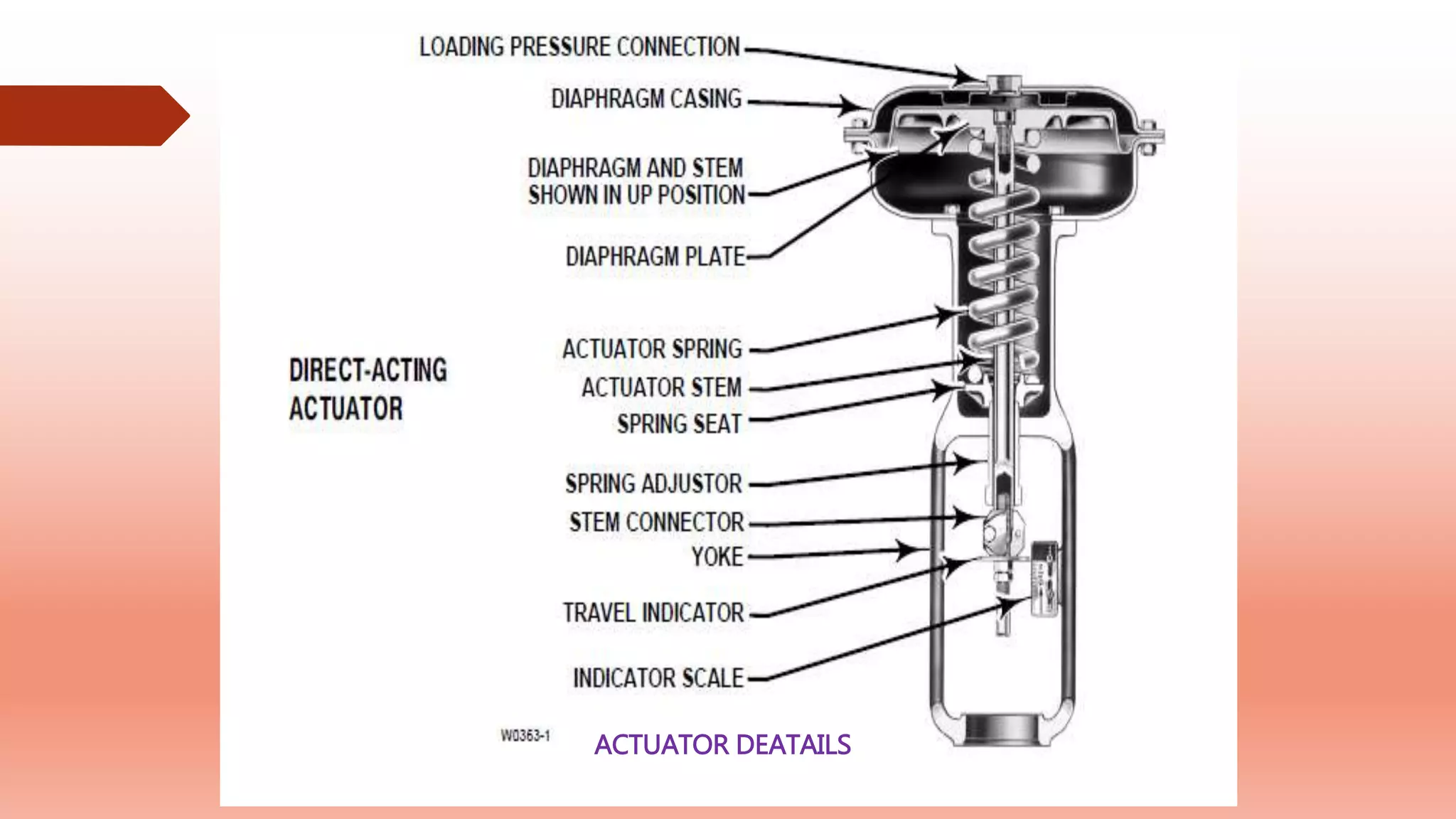 LOADING PRESSURE CONNECTION

DIAPHRAGM CASING

DIAPHRAGM AND STEM SHOWN IN UP POSITION

DIAPHRAGM PLATE

DIRECT-ACTING ACTUATOR

ACTUATOR SPRING

ACTUATOR STEM

SPRING SEAT

SPRING ADJUSTOR

STEM CONNECTOR

YOKE

TRAVEL INDICATOR

INDICATOR SCALE

W0363-1

ACTUATOR DEATAILS