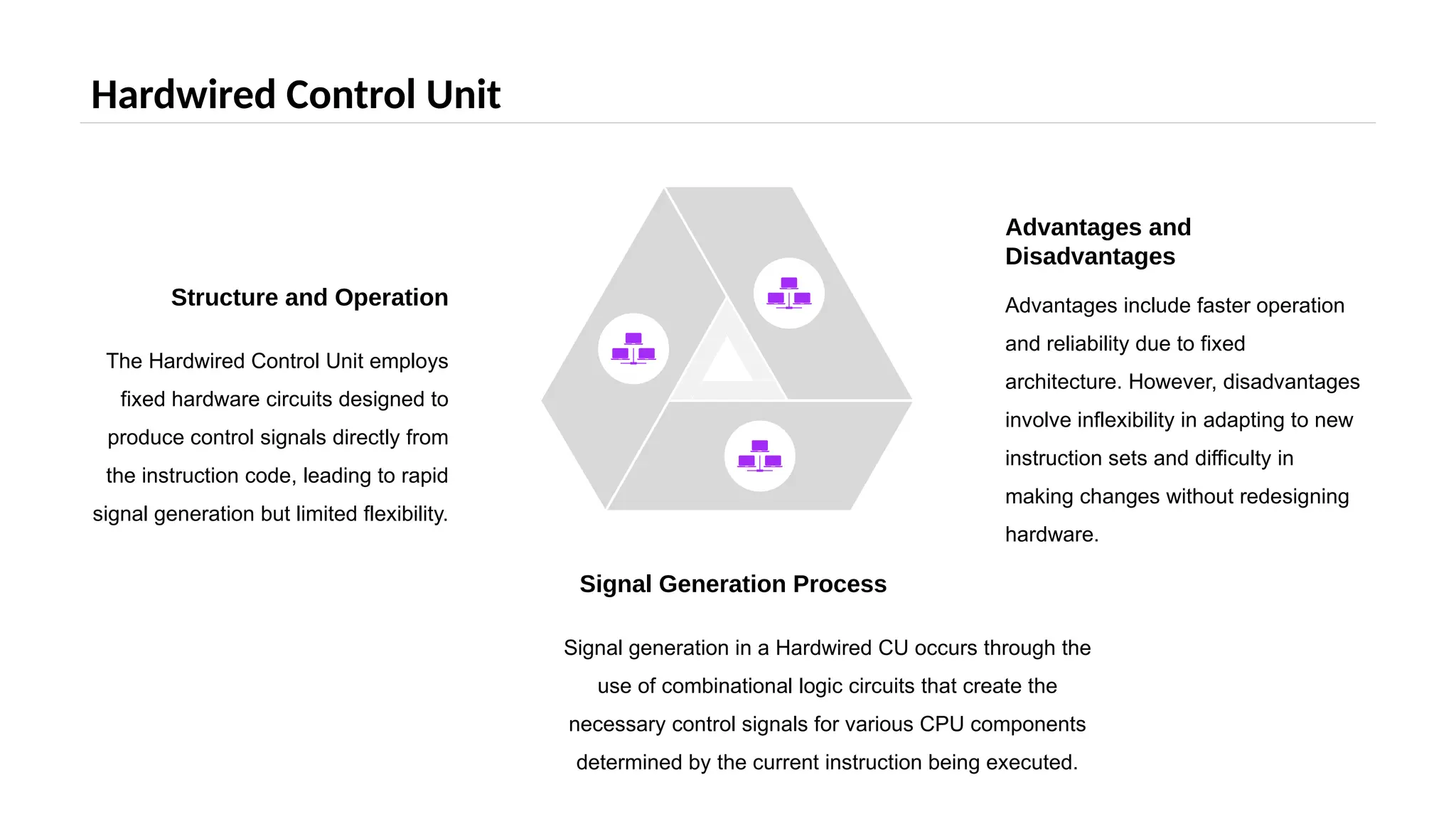 Hardwired Control Unit

Structure and Operation

The Hardwired Control Unit employs fixed hardware circuits designed to produce control signals directly from the instruction code, leading to rapid signal generation but limited flexibility.

Advantages and Disadvantages

Advantages include faster operation and reliability due to fixed architecture. However, disadvantages involve inflexibility in adapting to new instruction sets and difficulty in making changes without redesigning hardware.

Signal Generation Process

Signal generation in a Hardwired CU occurs through the use of combinational logic circuits that create the necessary control signals for various CPU components determined by the current instruction being executed.