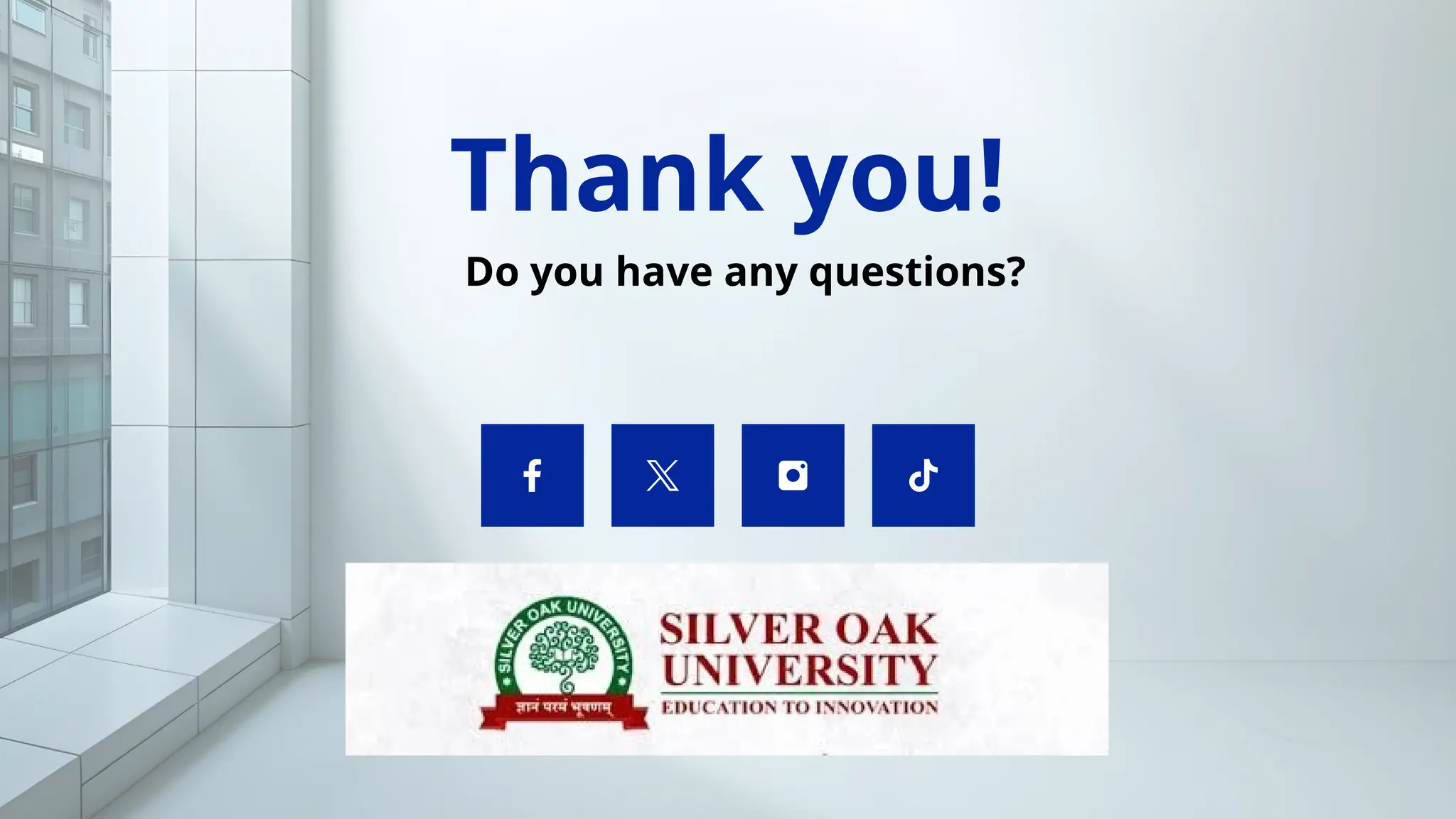 Thank you!

Do you have any questions?

SILVER OAK UNIVERSITY

ज्ञानं परमं भूषणम्

SILVER OAK UNIVERSITY

EDUCATION TO INNOVATION