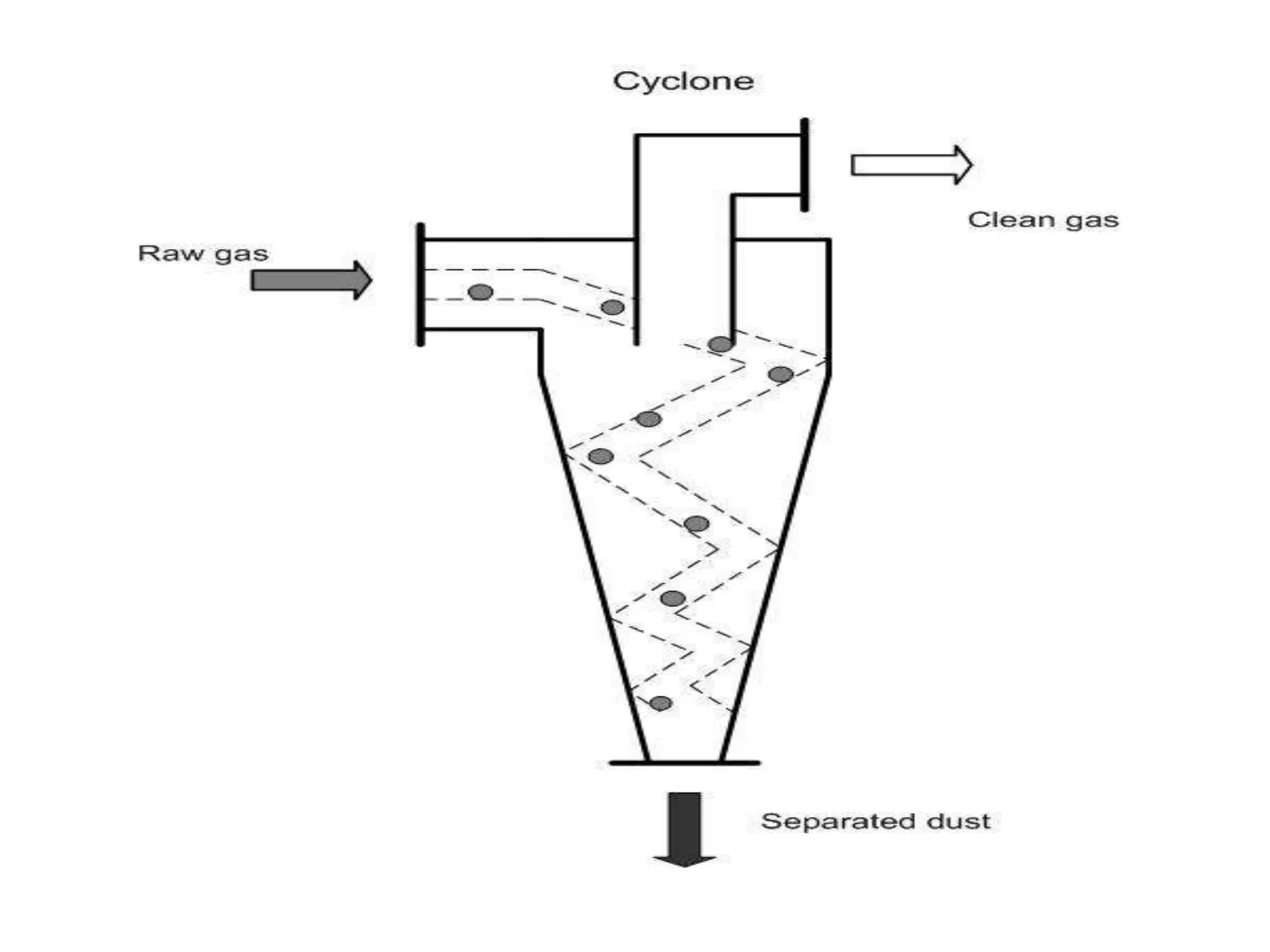 Cyclone

Clean gas

Raw gas

Separated dust