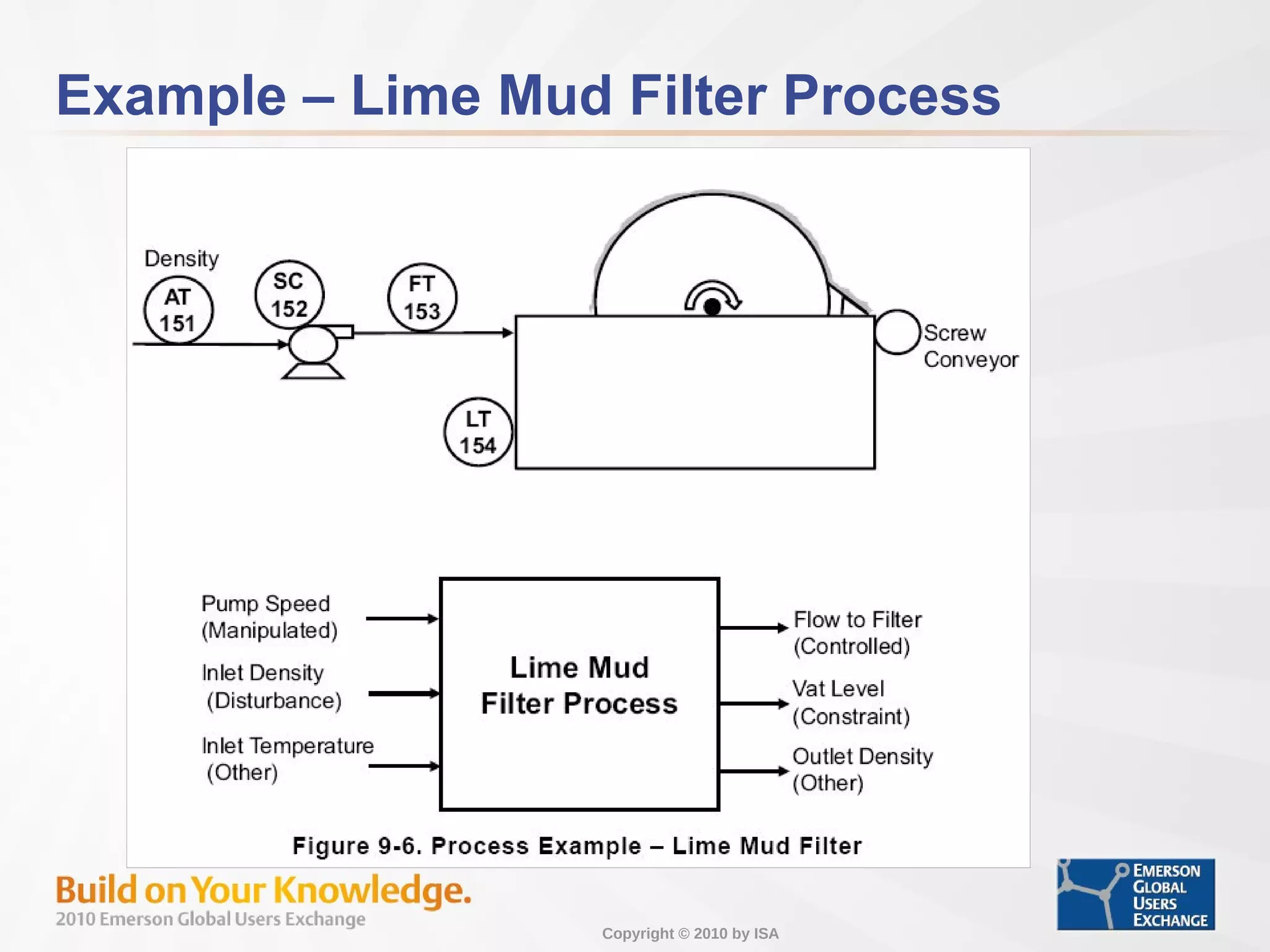 Example – Lime Mud Filter Process

Density

AT 151

SC 152

FT 153

LT 154

Screw Conveyor

Pump Speed (Manipulated)

Inlet Density (Disturbance)

Inlet Temperature (Other)

Lime Mud Filter Process

Flow to Filter (Controlled)

Vat Level (Constraint)

Outlet Density (Other)

Figure 9-6. Process Example – Lime Mud Filter

Build on Your Knowledge.
2010 Emerson Global Users Exchange

Copyright © 2010 by ISA

EMERSON GLOBAL USERS EXCHANGE