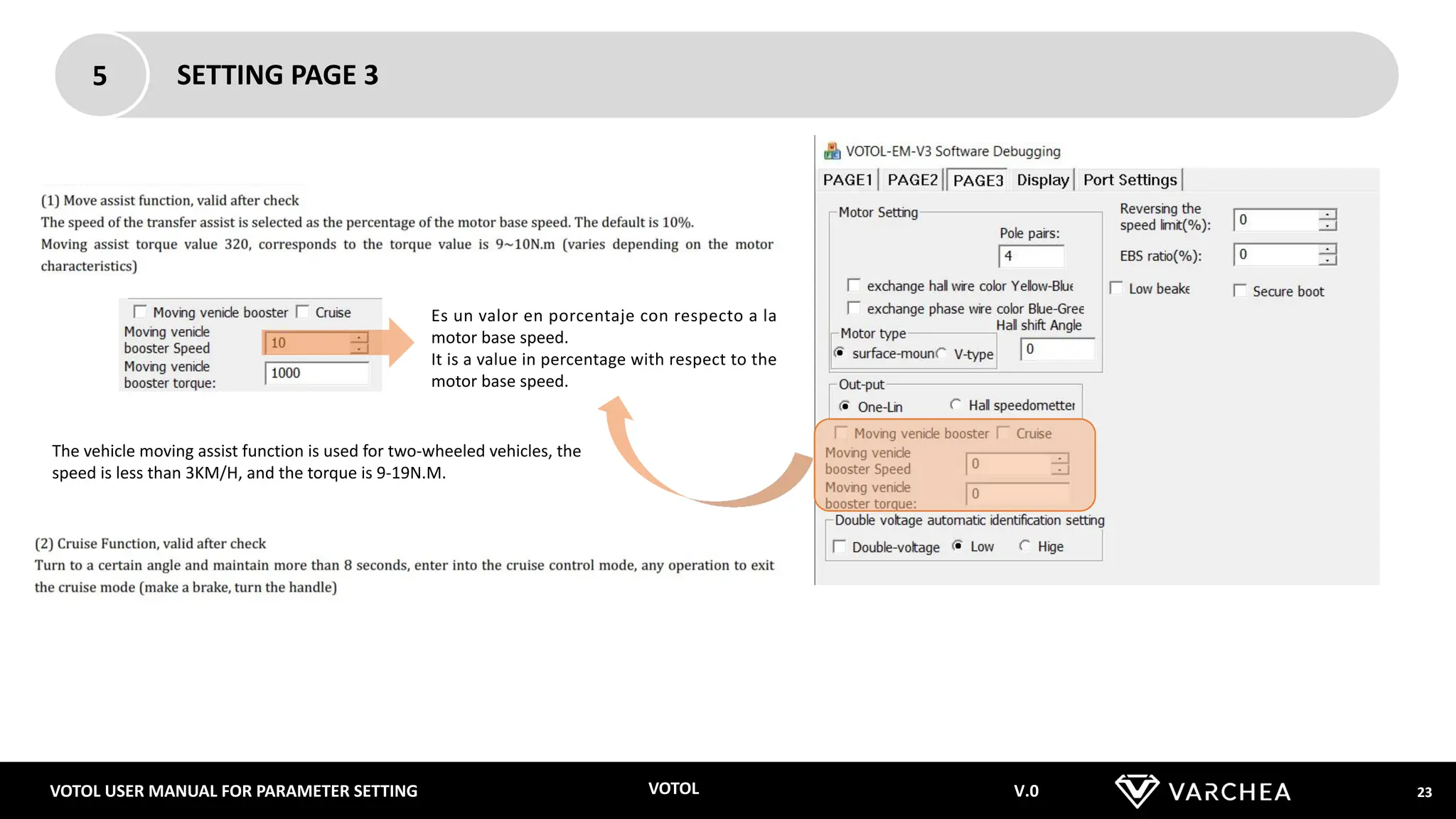 5

SETTING PAGE 3

(1) Move assist function, valid after check
The speed of the transfer assist is selected as the percentage of the motor base speed. The default is 10%.
Moving assist torque value 320, corresponds to the torque value is 9~10N.m (varies depending on the motor characteristics)

Moving venicle booster Cruise
Moving venicle booster Speed 10
Moving venicle booster torque: 1000

Es un valor en porcentaje con respecto a la motor base speed.
It is a value in percentage with respect to the motor base speed.

The vehicle moving assist function is used for two-wheeled vehicles, the speed is less than 3KM/H, and the torque is 9-19N.M.

(2) Cruise Function, valid after check
Turn to a certain angle and maintain more than 8 seconds, enter into the cruise control mode, any operation to exit the cruise mode (make a brake, turn the handle)

VOTOL-EM-V3 Software Debugging
PAGE1 PAGE2 PAGE3 Display Port Settings
Motor Setting
Pole pairs:
4
exchange hall wire color Yellow-Blue
exchange phase wire color Blue-Gree
Hall shift Angle
Motor type
surface-moun V-type
0
Reversing the speed limit(%): 0
EBS ratio(%): 0
Low beake Secure boot
Out-put
One-Lin Hall speedometter
Moving venicle booster Cruise
Moving venicle booster Speed 0
Moving venicle booster torque: 0
Double voltage automatic identification setting
Double-voltage Low Hige

VOTOL USER MANUAL FOR PARAMETER SETTING VOTOL V.0 VARCHEA 23