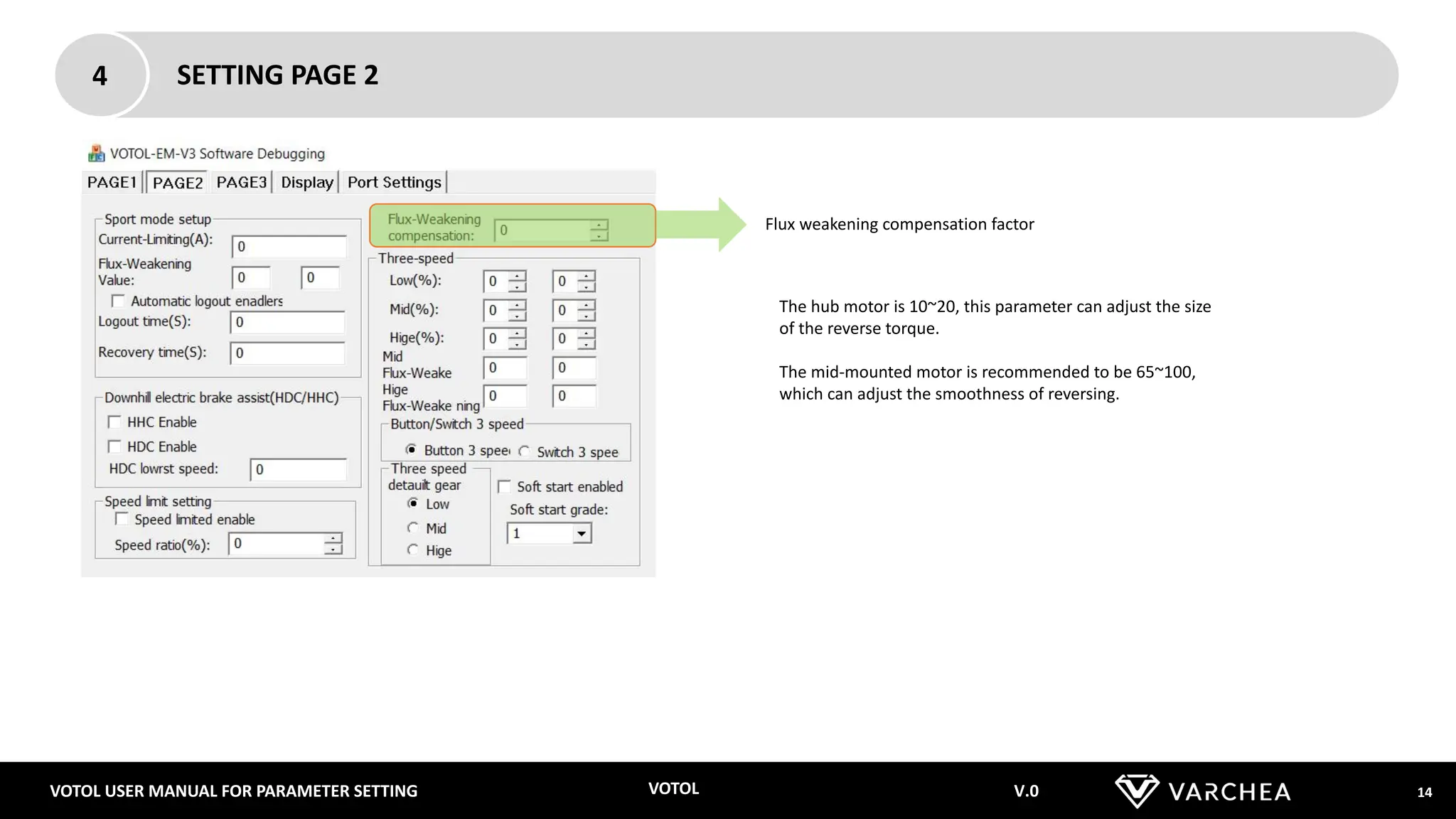 4 SETTING PAGE 2

VOTOL-EM-V3 Software Debugging

PAGE1 PAGE2 PAGE3 Display Port Settings

Sport mode setup
Current-Limiting(A): 0
Flux-Weakening Value: 0 0
Automatic logout enadlers
Logout time(S): 0
Recovery time(S): 0

Downhill electric brake assist(HDC/HHC)
HHC Enable
HDC Enable
HDC lowrst speed: 0

Speed limit setting
Speed limited enable
Speed ratio(%): 0

Flux-Weakening compensation: 0

Three-speed
Low(%): 0 0
Mid(%): 0 0
Hige(%): 0 0
Mid Flux-Weake 0 0
Hige Flux-Weake ning 0 0
Button/Switch 3 speed
Button 3 spee Switch 3 spee
Three speed detauilt gear
Low
Mid
Hige
Soft start enabled
Soft start grade:
1

Flux weakening compensation factor

The hub motor is 10~20, this parameter can adjust the size of the reverse torque.

The mid-mounted motor is recommended to be 65~100, which can adjust the smoothness of reversing.

VOTOL USER MANUAL FOR PARAMETER SETTING VOTOL V.0 VARCHEA 14