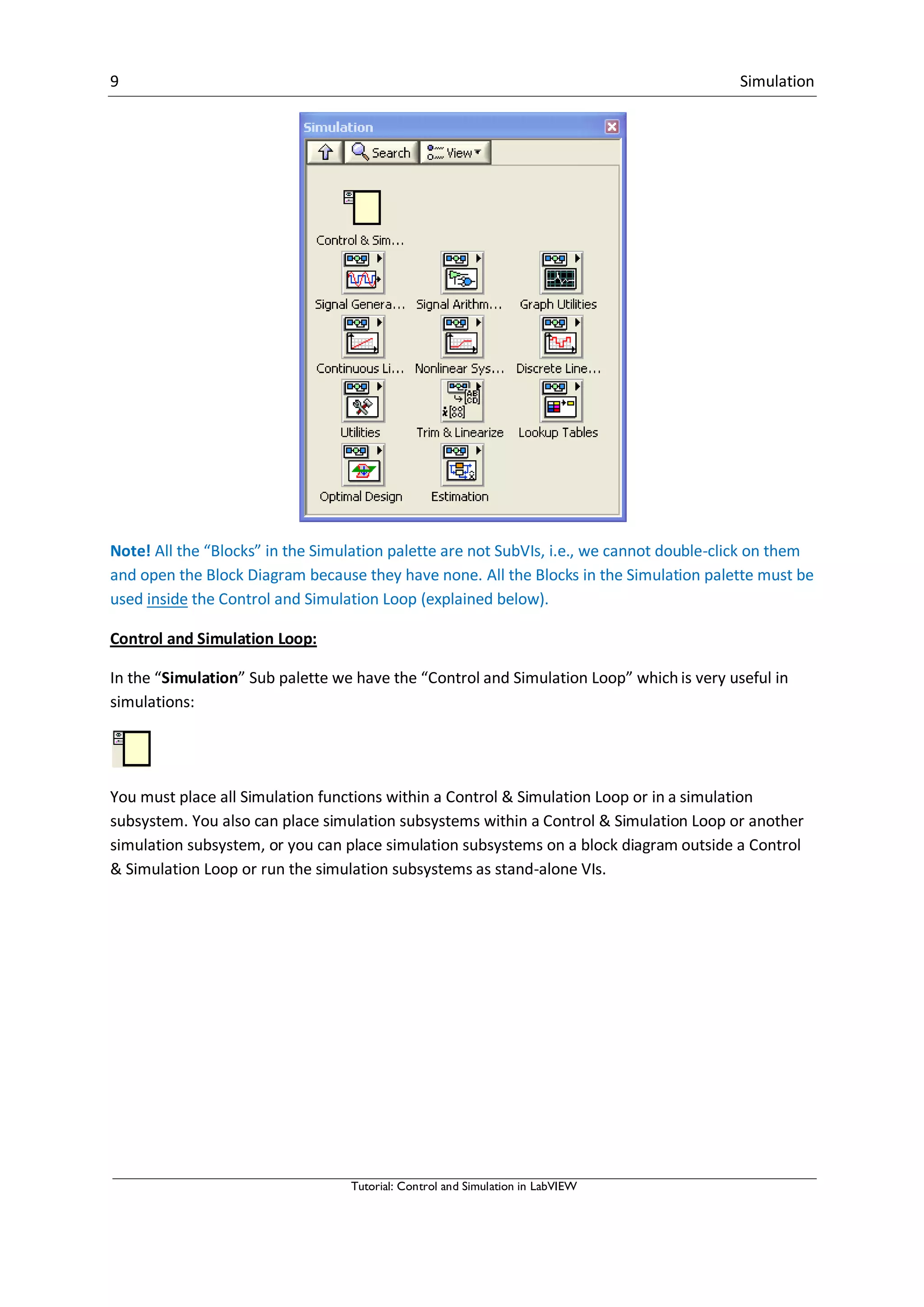 9 Simulation

Simulation

Search View

Control & Sim...

Signal Genera... Signal Arithm... Graph Utilities

Continuous Li... Nonlinear Sys... Discrete Line...

Utilities Trim & Linearize Lookup Tables

Optimal Design Estimation

Note! All the “Blocks” in the Simulation palette are not SubVIs, i.e., we cannot double-click on them and open the Block Diagram because they have none. All the Blocks in the Simulation palette must be used inside the Control and Simulation Loop (explained below).

Control and Simulation Loop:

In the “Simulation” Sub palette we have the “Control and Simulation Loop” which is very useful in simulations:

You must place all Simulation functions within a Control & Simulation Loop or in a simulation subsystem. You also can place simulation subsystems within a Control & Simulation Loop or another simulation subsystem, or you can place simulation subsystems on a block diagram outside a Control & Simulation Loop or run the simulation subsystems as stand-alone VIs.

Tutorial: Control and Simulation in LabVIEW