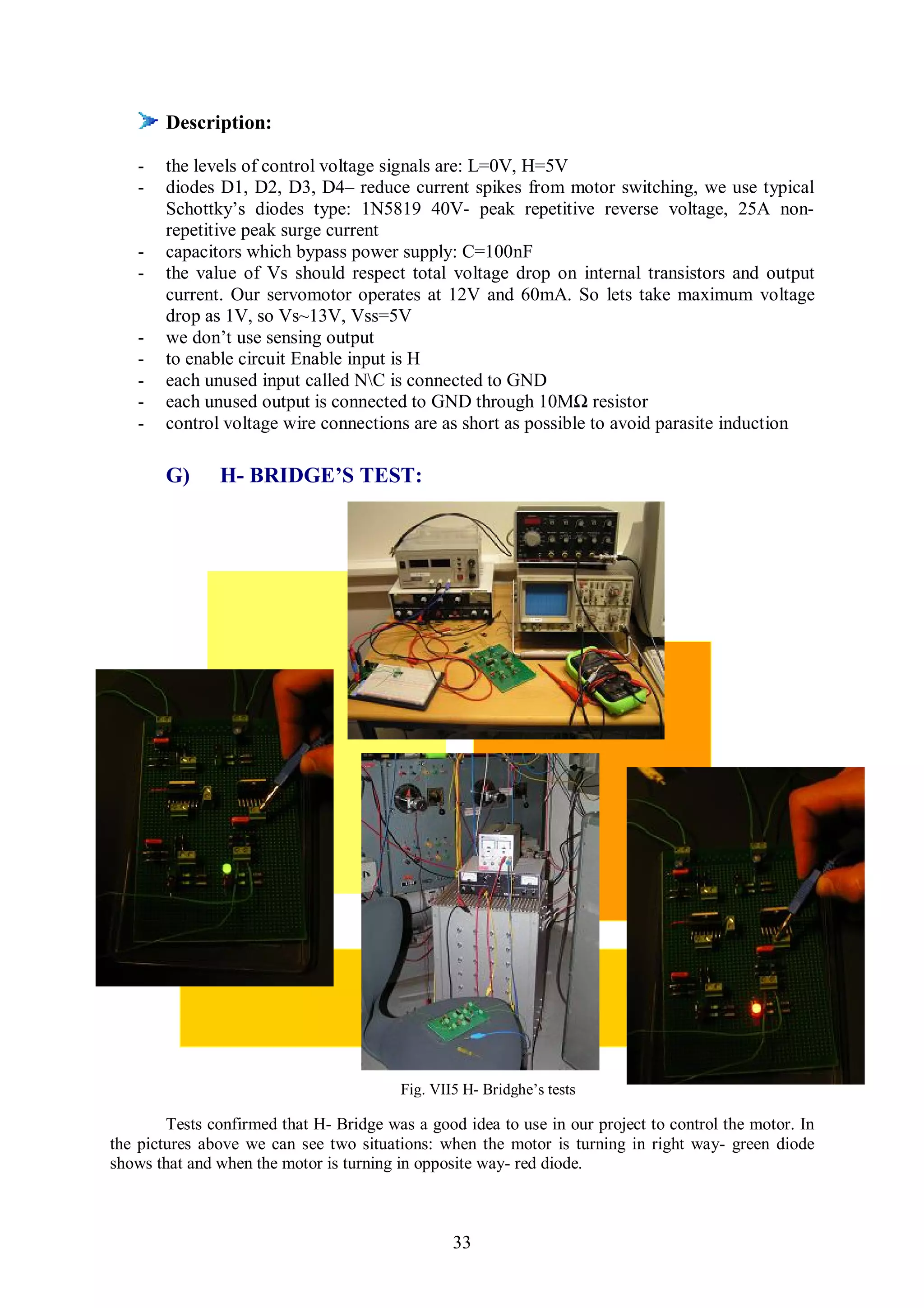 Description:

- the levels of control voltage signals are: L=0V, H=5V
- diodes D1, D2, D3, D4– reduce current spikes from motor switching, we use typical Schottky's diodes type: 1N5819 40V- peak repetitive reverse voltage, 25A non-repetitive peak surge current
- capacitors which bypass power supply: C=100nF
- the value of Vs should respect total voltage drop on internal transistors and output current. Our servomotor operates at 12V and 60mA. So lets take maximum voltage drop as 1V, so Vs~13V, Vss=5V
- we don't use sensing output
- to enable circuit Enable input is H
- each unused input called N\C is connected to GND
- each unused output is connected to GND through 10MΩ resistor
- control voltage wire connections are as short as possible to avoid parasite induction

G) H- BRIDGE'S TEST:

Fig. VII5 H- Bridghe's tests

Tests confirmed that H- Bridge was a good idea to use in our project to control the motor. In the pictures above we can see two situations: when the motor is turning in right way- green diode shows that and when the motor is turning in opposite way- red diode.

33