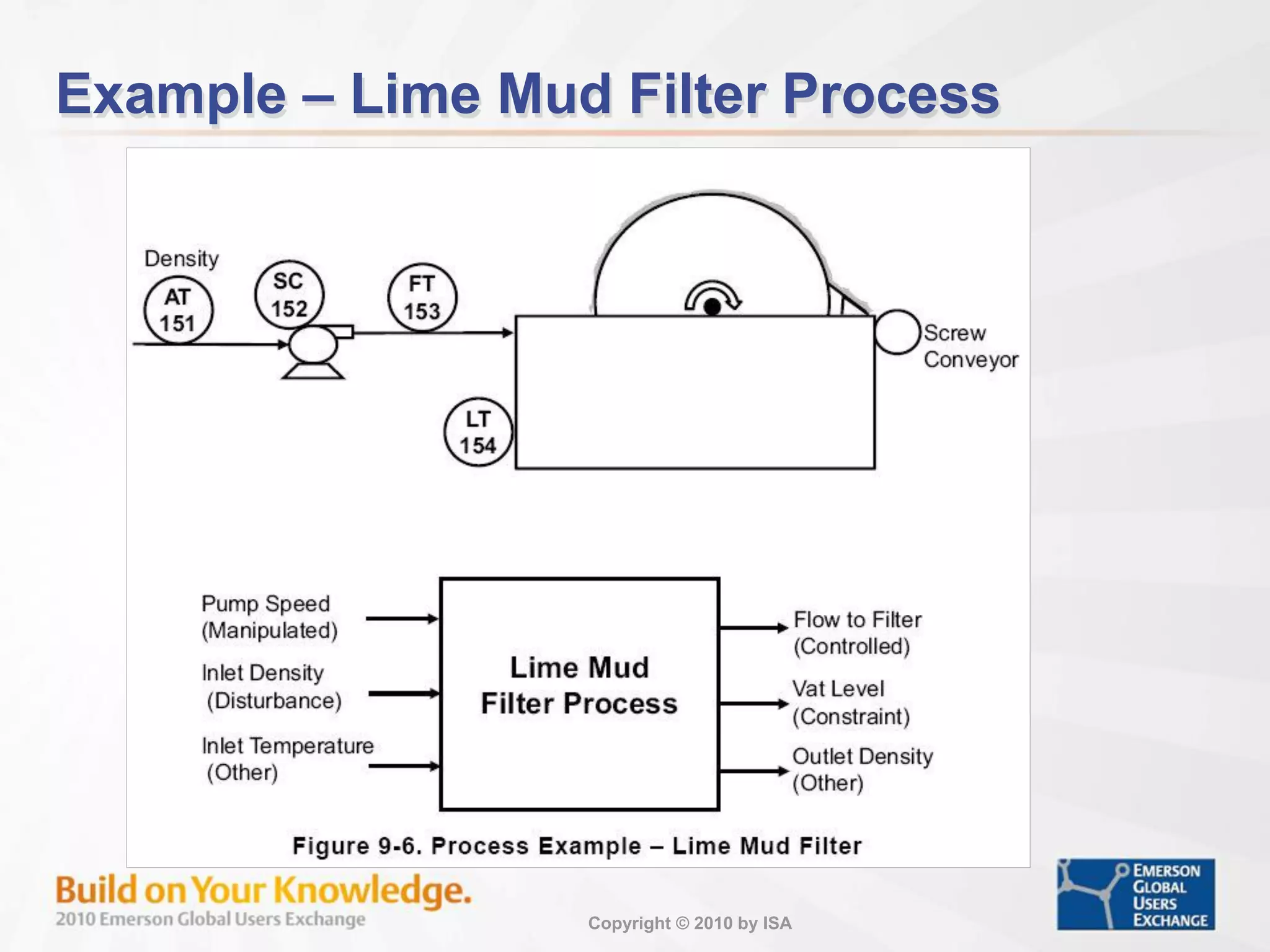 Example – Lime Mud Filter Process

Density

AT 151

SC 152

FT 153

LT 154

Screw Conveyor

Pump Speed (Manipulated)

Inlet Density (Disturbance)

Inlet Temperature (Other)

Lime Mud Filter Process

Flow to Filter (Controlled)

Vat Level (Constraint)

Outlet Density (Other)

Figure 9-6. Process Example – Lime Mud Filter

Build on Your Knowledge.
2010 Emerson Global Users Exchange

Copyright © 2010 by ISA

EMERSON GLOBAL USERS EXCHANGE