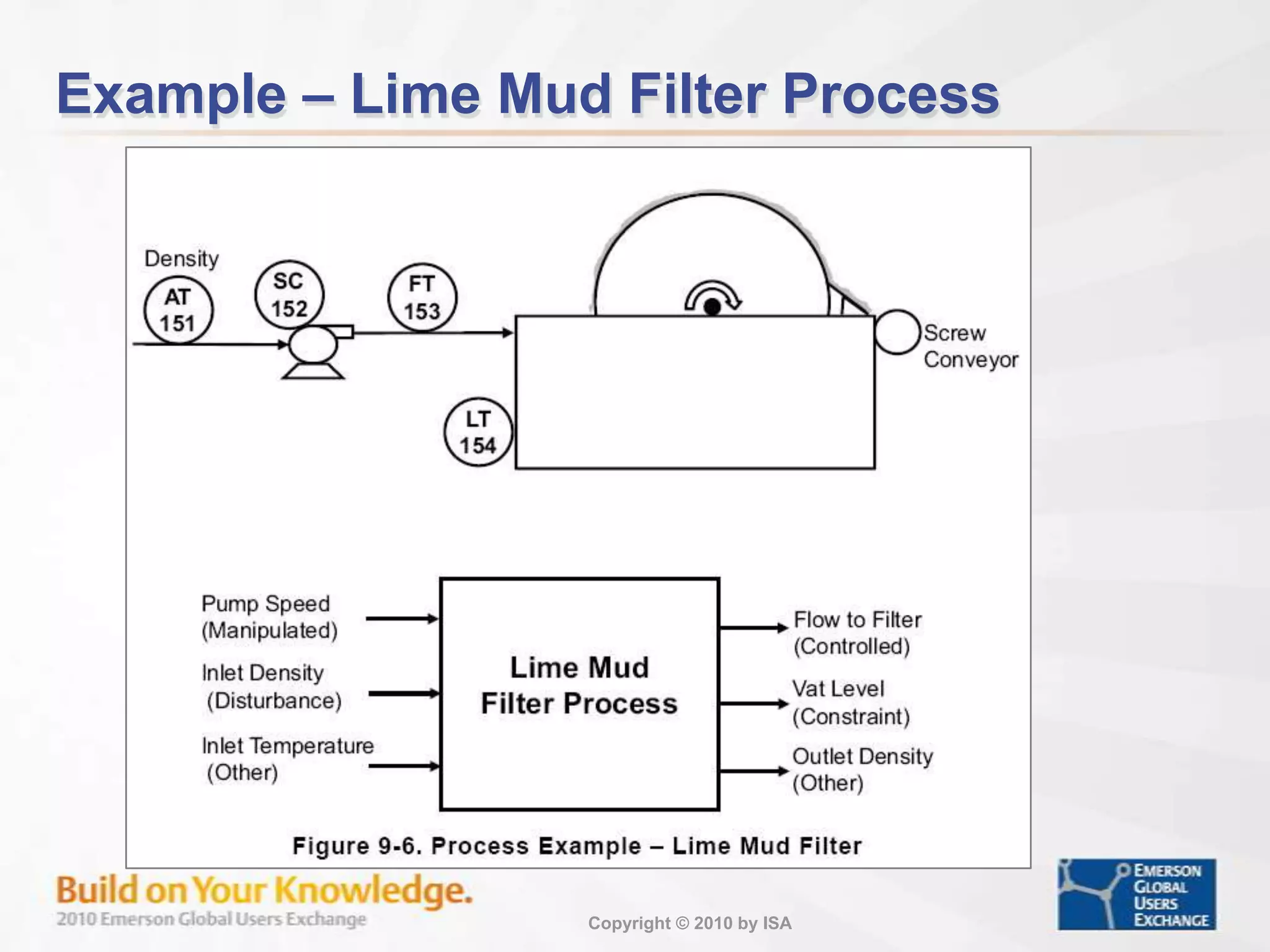 Example – Lime Mud Filter Process

Density

AT 151

SC 152

FT 153

LT 154

Screw Conveyor

Pump Speed (Manipulated)

Inlet Density (Disturbance)

Inlet Temperature (Other)

Lime Mud Filter Process

Flow to Filter (Controlled)

Vat Level (Constraint)

Outlet Density (Other)

Figure 9-6. Process Example – Lime Mud Filter

Build on Your Knowledge.
2010 Emerson Global Users Exchange

Copyright © 2010 by ISA

EMERSON GLOBAL USERS EXCHANGE