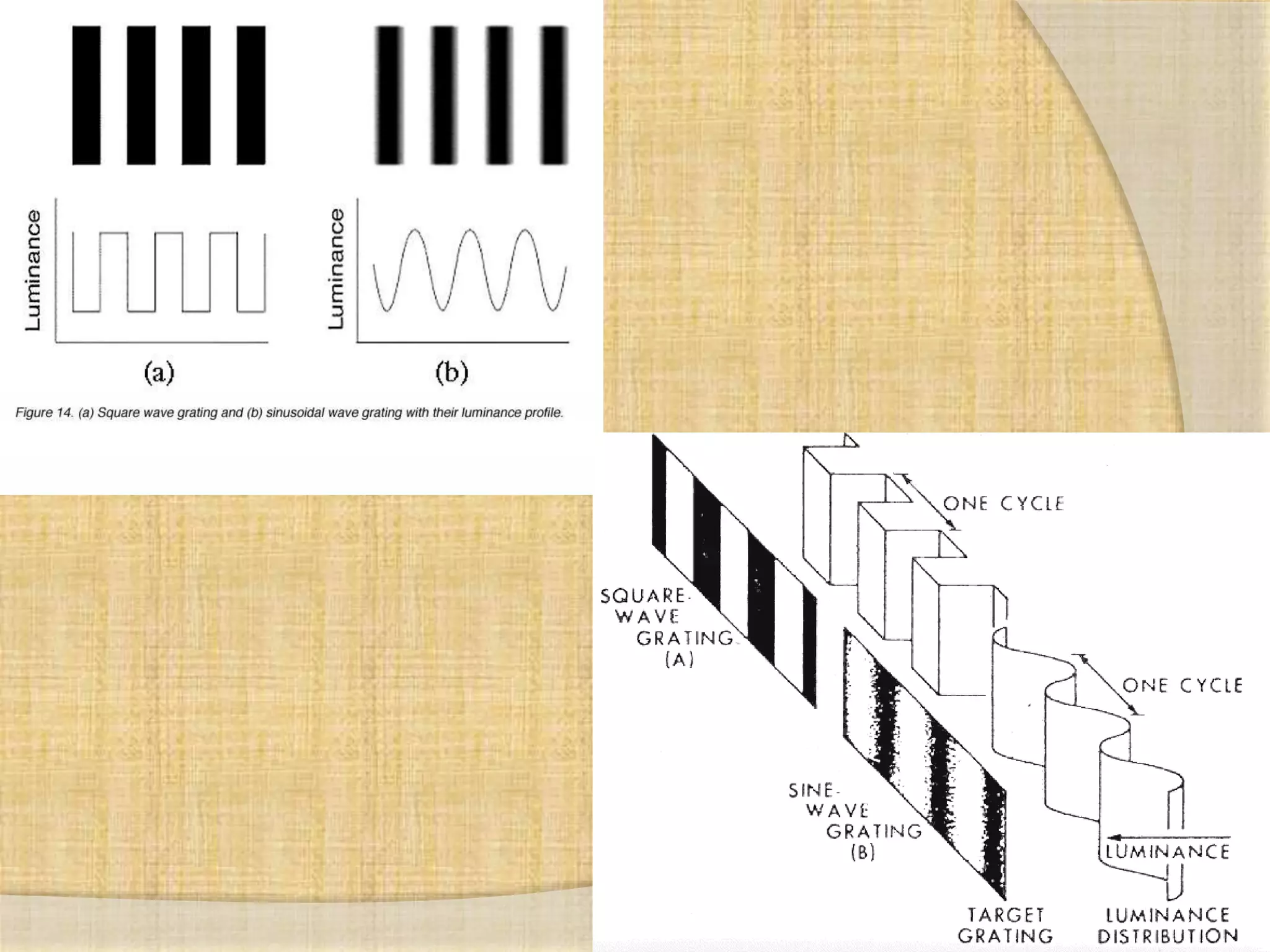 Luminance

Luminance

(a)

(b)

Figure 14. (a) Square wave grating and (b) sinusoidal wave grating with their luminance profile.

ONE CYCLE

SQUARE-WAVE GRATING (A)

ONE CYCLE

SINE-WAVE GRATING (B)

LUMINANCE

TARGET GRATING

LUMINANCE DISTRIBUTION