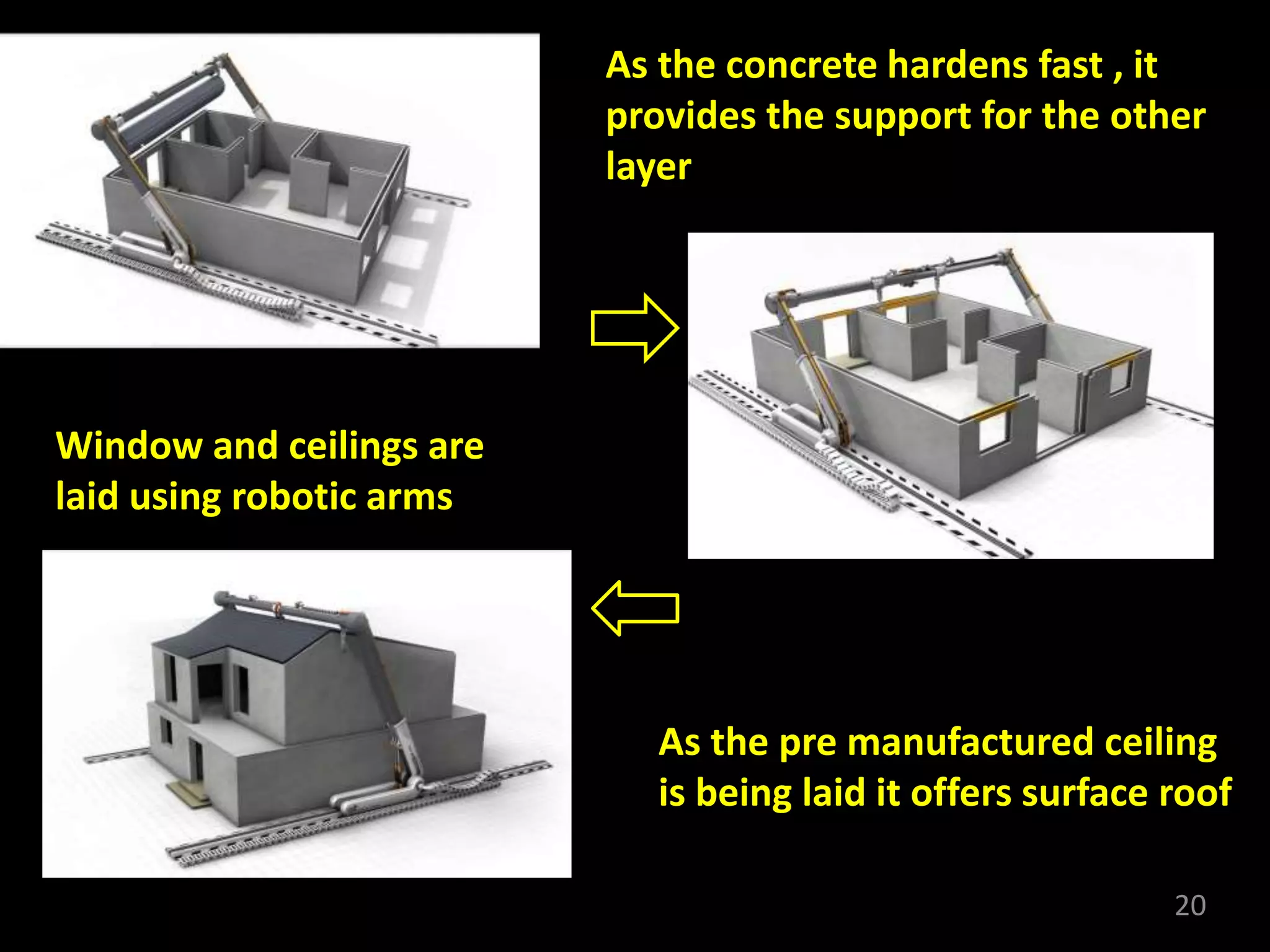 As the concrete hardens fast , it provides the support for the other layer

Window and ceilings are laid using robotic arms

As the pre manufactured ceiling is being laid it offers surface roof

20