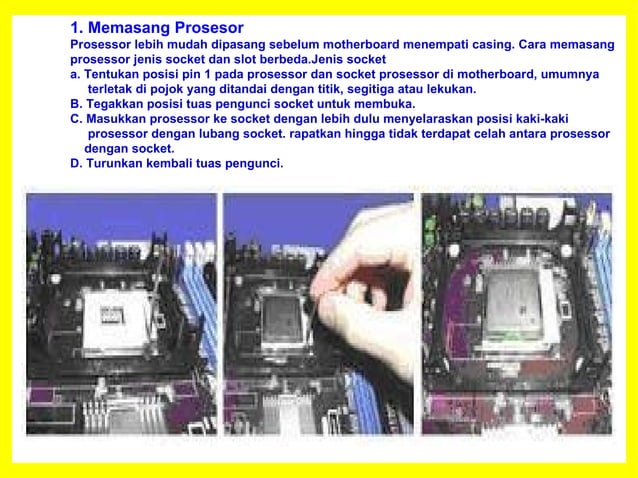 1. Memasang Prosesor

Prosessor lebih mudah dipasang sebelum motherboard menempati casing. Cara memasang prosessor jenis socket dan slot berbeda.Jenis socket

a. Tentukan posisi pin 1 pada prosessor dan socket prosessor di motherboard, umumnya terletak di pojok yang ditandai dengan titik, segitiga atau lekukan.

B. Tegakkan posisi tuas pengunci socket untuk membuka.

C. Masukkan prosessor ke socket dengan lebih dulu menyelaraskan posisi kaki-kaki prosessor dengan lubang socket. rapatkan hingga tidak terdapat celah antara prosessor dengan socket.

D. Turunkan kembali tuas pengunci.