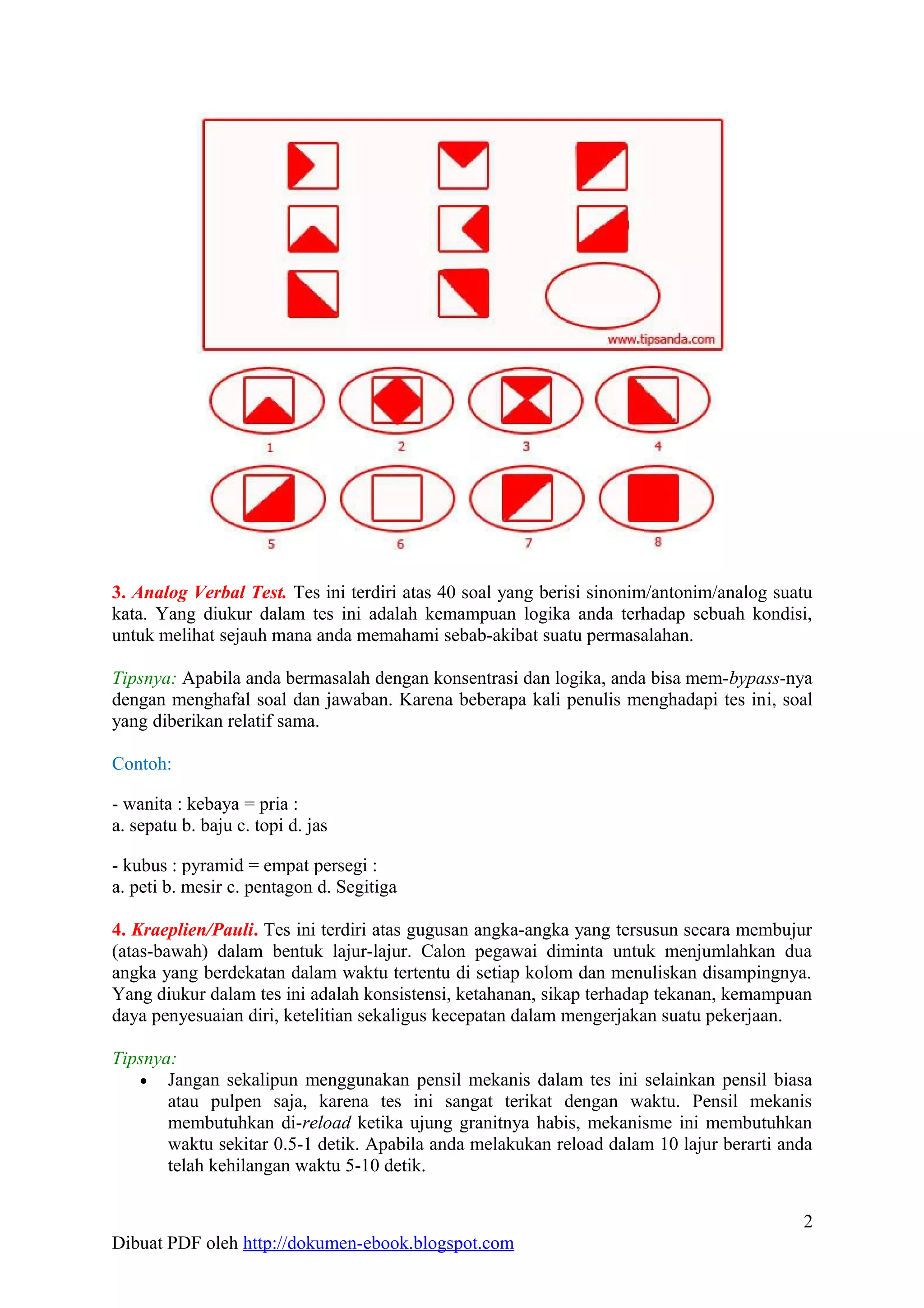 www.tipsanda.com

1 2 3 4

5 6 7 8

3. Analog Verbal Test. Tes ini terdiri atas 40 soal yang berisi sinonim/antonim/analog suatu kata. Yang diukur dalam tes ini adalah kemampuan logika anda terhadap sebuah kondisi, untuk melihat sejauh mana anda memahami sebab-akibat suatu permasalahan.

Tipsnya: Apabila anda bermasalah dengan konsentrasi dan logika, anda bisa mem-bypass-nya dengan menghafal soal dan jawaban. Karena beberapa kali penulis menghadapi tes ini, soal yang diberikan relatif sama.

Contoh:

- wanita : kebaya = pria :
a. sepatu b. baju c. topi d. jas

- kubus : pyramid = empat persegi :
a. peti b. mesir c. pentagon d. Segitiga

4. Kraeplien/Pauli. Tes ini terdiri atas gugusan angka-angka yang tersusun secara membujur (atas-bawah) dalam bentuk lajur-lajur. Calon pegawai diminta untuk menjumlahkan dua angka yang berdekatan dalam waktu tertentu di setiap kolom dan menuliskan disampingnya. Yang diukur dalam tes ini adalah konsistensi, ketahanan, sikap terhadap tekanan, kemampuan daya penyesuaian diri, ketelitian sekaligus kecepatan dalam mengerjakan suatu pekerjaan.

Tipsnya:
• Jangan sekalipun menggunakan pensil mekanis dalam tes ini selainkan pensil biasa atau pulpen saja, karena tes ini sangat terikat dengan waktu. Pensil mekanis membutuhkan di-reload ketika ujung granitnya habis, mekanisme ini membutuhkan waktu sekitar 0.5-1 detik. Apabila anda melakukan reload dalam 10 lajur berarti anda telah kehilangan waktu 5-10 detik.

2

Dibuat PDF oleh http://dokumen-ebook.blogspot.com