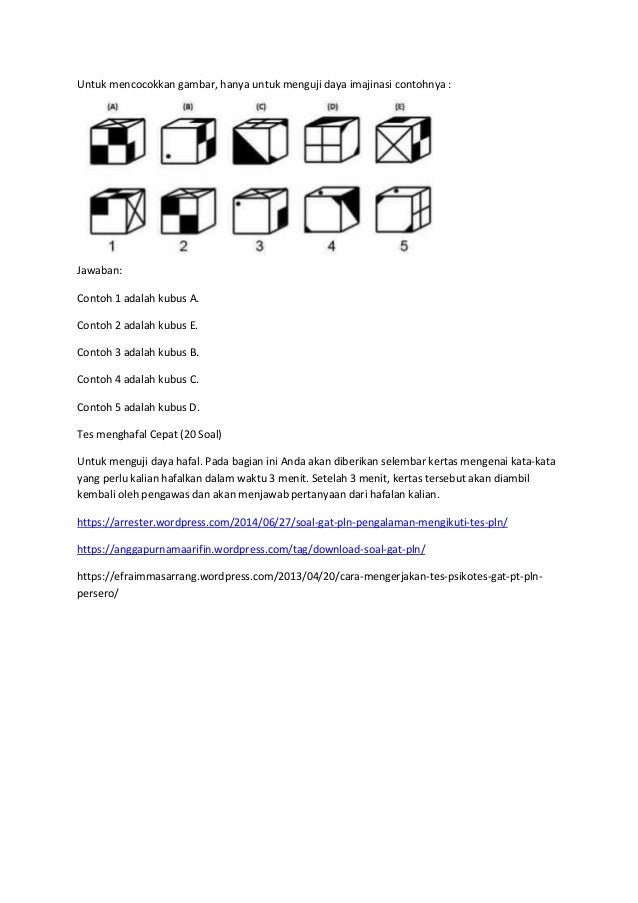 Untuk mencocokkan gambar, hanya untuk menguji daya imajinasi contohnya :

(A) (B) (C) (D) (E)

1 2 3 4 5

Jawaban:

Contoh 1 adalah kubus A.

Contoh 2 adalah kubus E.

Contoh 3 adalah kubus B.

Contoh 4 adalah kubus C.

Contoh 5 adalah kubus D.

Tes menghafal Cepat (20 Soal)

Untuk menguji daya hafal. Pada bagian ini Anda akan diberikan selembar kertas mengenai kata-kata yang perlu kalian hafalkan dalam waktu 3 menit. Setelah 3 menit, kertas tersebut akan diambil kembali oleh pengawas dan akan menjawab pertanyaan dari hafalan kalian.

https://arrester.wordpress.com/2014/06/27/soal-gat-pln-pengalaman-mengikuti-tes-pln/

https://anggapurnamaarifin.wordpress.com/tag/download-soal-gat-pln/

https://efraimmasarrang.wordpress.com/2013/04/20/cara-mengerjakan-tes-psikotes-gat-pt-pln-persero/