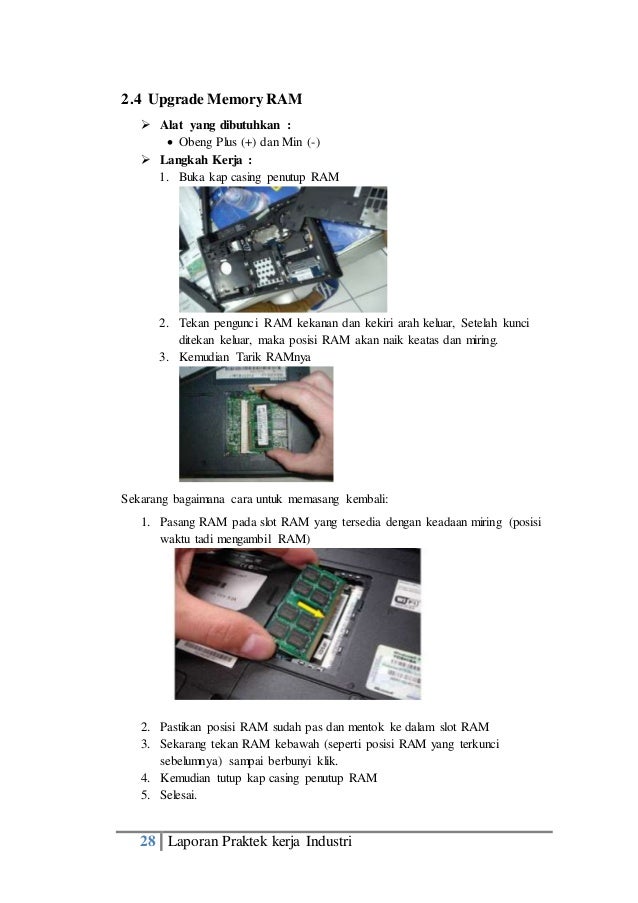 2.4 Upgrade Memory RAM

➢ Alat yang dibutuhkan :

• Obeng Plus (+) dan Min (-)

➢ Langkah Kerja :

1. Buka kap casing penutup RAM

2. Tekan pengunci RAM kekanan dan kekiri arah keluar, Setelah kunci ditekan keluar, maka posisi RAM akan naik keatas dan miring.

3. Kemudian Tarik RAMnya

Sekarang bagaimana cara untuk memasang kembali:

1. Pasang RAM pada slot RAM yang tersedia dengan keadaan miring (posisi waktu tadi mengambil RAM)

2. Pastikan posisi RAM sudah pas dan mentok ke dalam slot RAM

3. Sekarang tekan RAM kebawah (seperti posisi RAM yang terkunci sebelumnya) sampai berbunyi klik.

4. Kemudian tutup kap casing penutup RAM

5. Selesai.

28 | Laporan Praktek kerja Industri