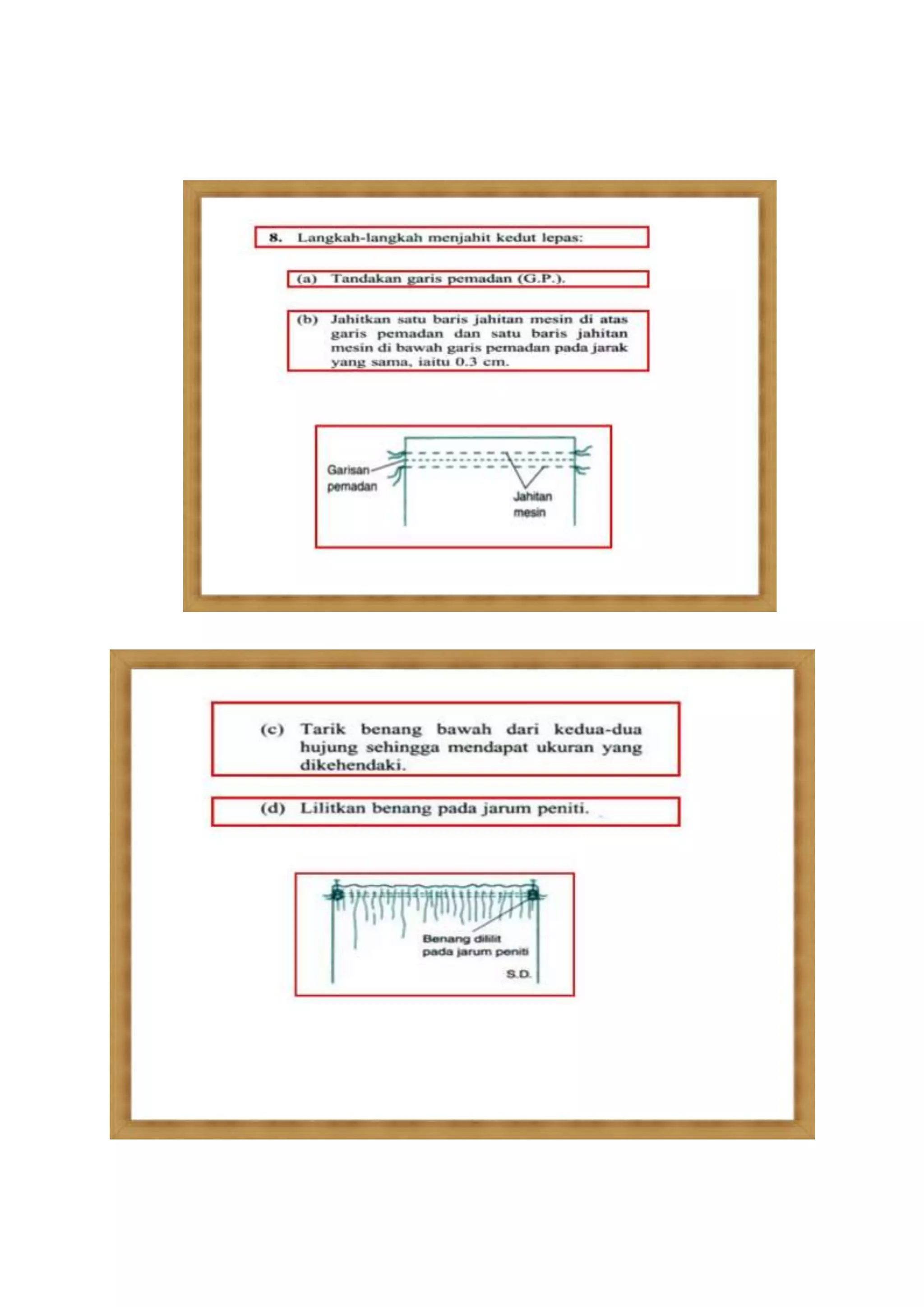 8. Langkah-langkah menjahit kedut lepas:

(a) Tandakan garis pemadan (G.P.).

(b) Jahitkan satu baris jahitan mesin di atas garis pemadan dan satu baris jahitan mesin di bawah garis pemadan pada jarak yang sama, iaitu 0.3 cm.

Garisan pemadan

Jahitan mesin

(c) Tarik benang bawah dari kedua-dua hujung sehingga mendapat ukuran yang dikehendaki.

(d) Lilitkan benang pada jarum peniti.

Benang dililit pada jarum peniti

S.D.