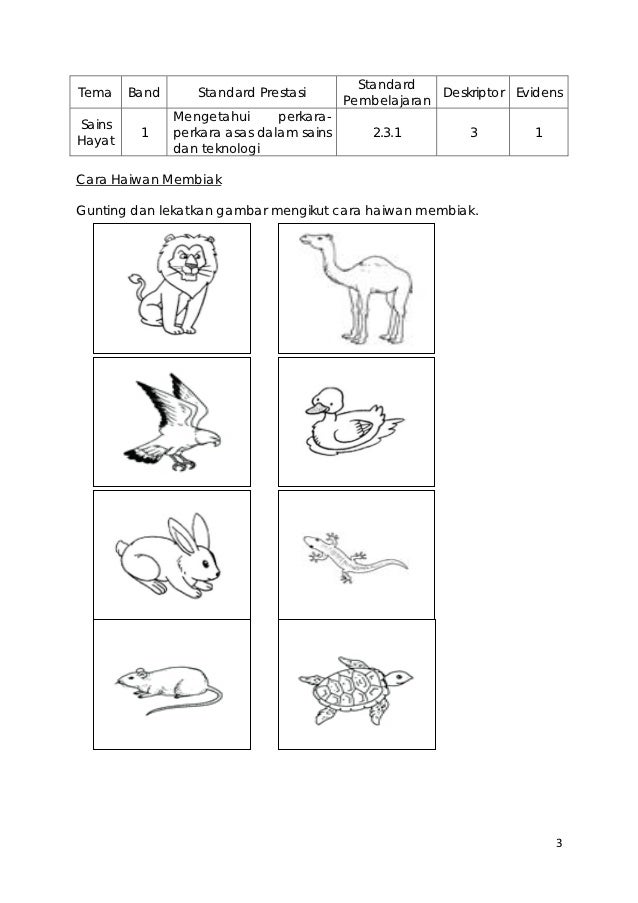 | Tema | Band | Standard Prestasi | Standard Pembelajaran | Deskriptor | Evidens |
|---|---|---|---|---|---|
| Sains Hayat | 1 | Mengetahui perkara-perkara asas dalam sains dan teknologi | 2.3.1 | 3 | 1 |

Cara Haiwan Membiak

Gunting dan lekatkan gambar mengikut cara haiwan membiak.

3