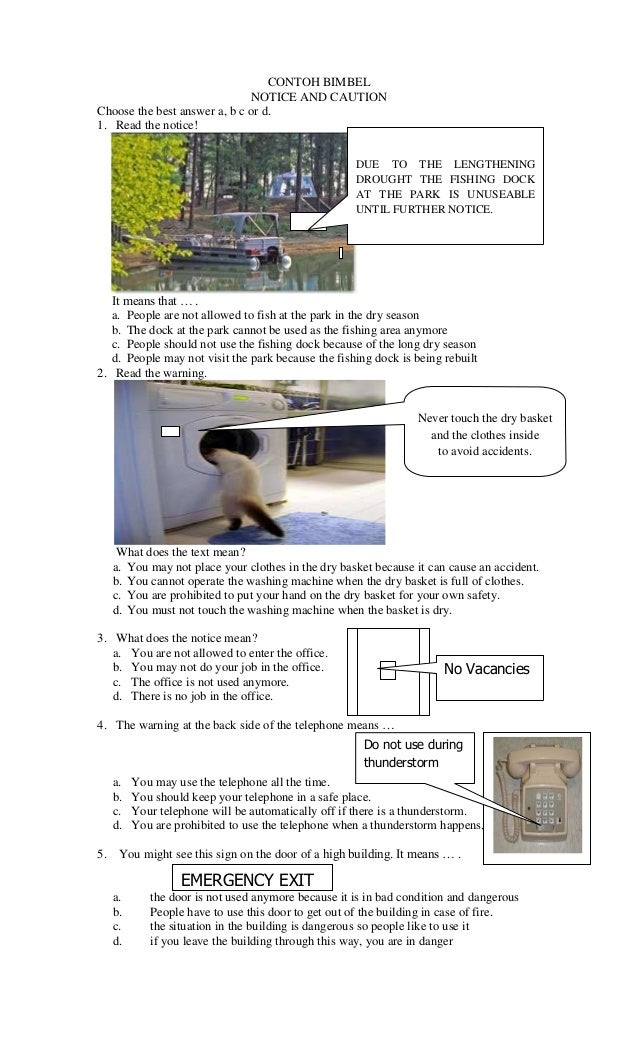 CONTOH BIMBEL
NOTICE AND CAUTION

Choose the best answer a, b c or d.

1. Read the notice!

DUE TO THE LENGTHENING DROUGHT THE FISHING DOCK AT THE PARK IS UNUSEABLE UNTIL FURTHER NOTICE.

It means that … .
a. People are not allowed to fish at the park in the dry season
b. The dock at the park cannot be used as the fishing area anymore
c. People should not use the fishing dock because of the long dry season
d. People may not visit the park because the fishing dock is being rebuilt

2. Read the warning.

Never touch the dry basket and the clothes inside to avoid accidents.

What does the text mean?
a. You may not place your clothes in the dry basket because it can cause an accident.
b. You cannot operate the washing machine when the dry basket is full of clothes.
c. You are prohibited to put your hand on the dry basket for your own safety.
d. You must not touch the washing machine when the basket is dry.

3. What does the notice mean?
a. You are not allowed to enter the office.
b. You may not do your job in the office.
c. The office is not used anymore.
d. There is no job in the office.

No Vacancies

4. The warning at the back side of the telephone means …

Do not use during thunderstorm

a. You may use the telephone all the time.
b. You should keep your telephone in a safe place.
c. Your telephone will be automatically off if there is a thunderstorm.
d. You are prohibited to use the telephone when a thunderstorm happens.

5. You might see this sign on the door of a high building. It means … .

EMERGENCY EXIT

a. the door is not used anymore because it is in bad condition and dangerous
b. People have to use this door to get out of the building in case of fire.
c. the situation in the building is dangerous so people like to use it
d. if you leave the building through this way, you are in danger