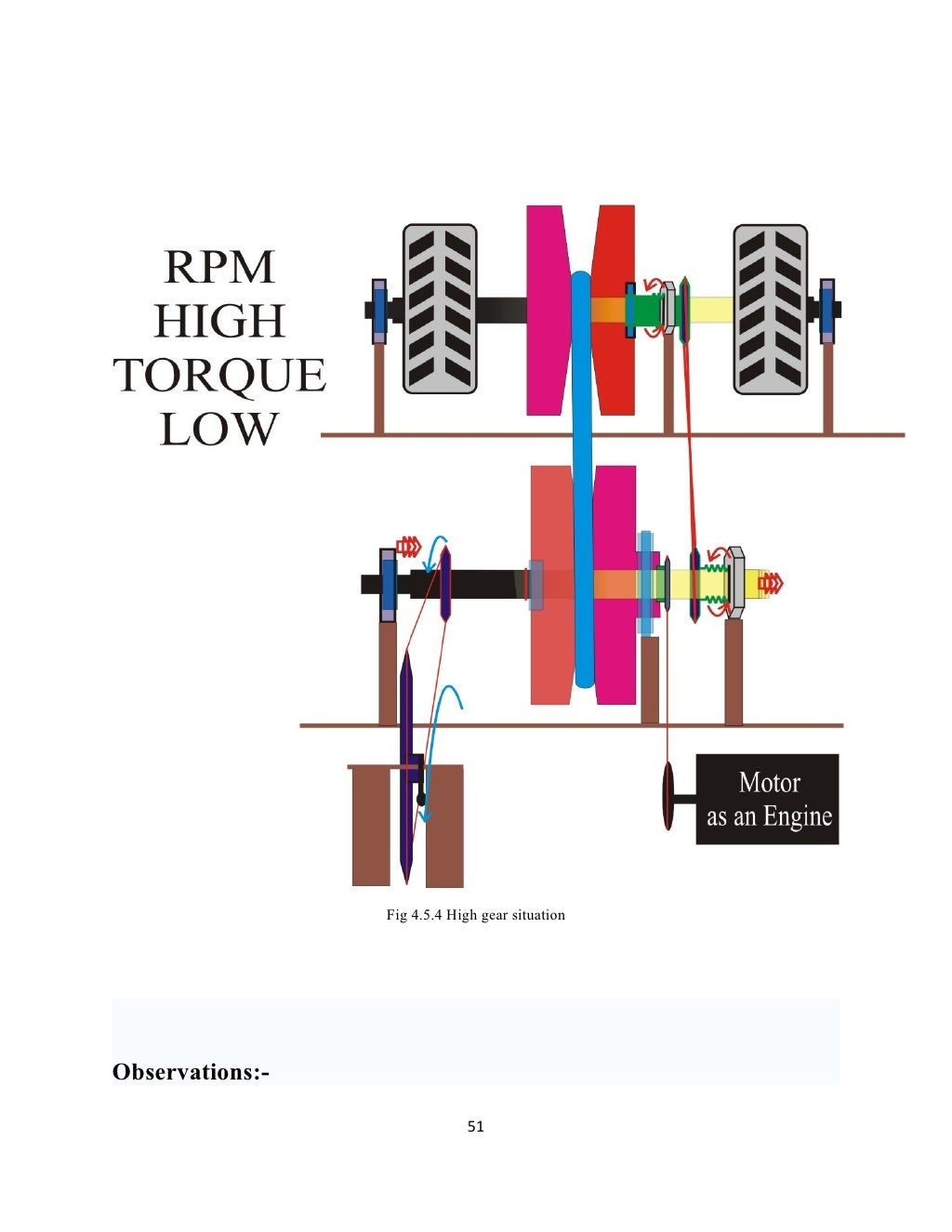 RPM
HIGH
TORQUE
LOW

Motor
as an Engine

Fig 4.5.4 High gear situation

Observations:-

51