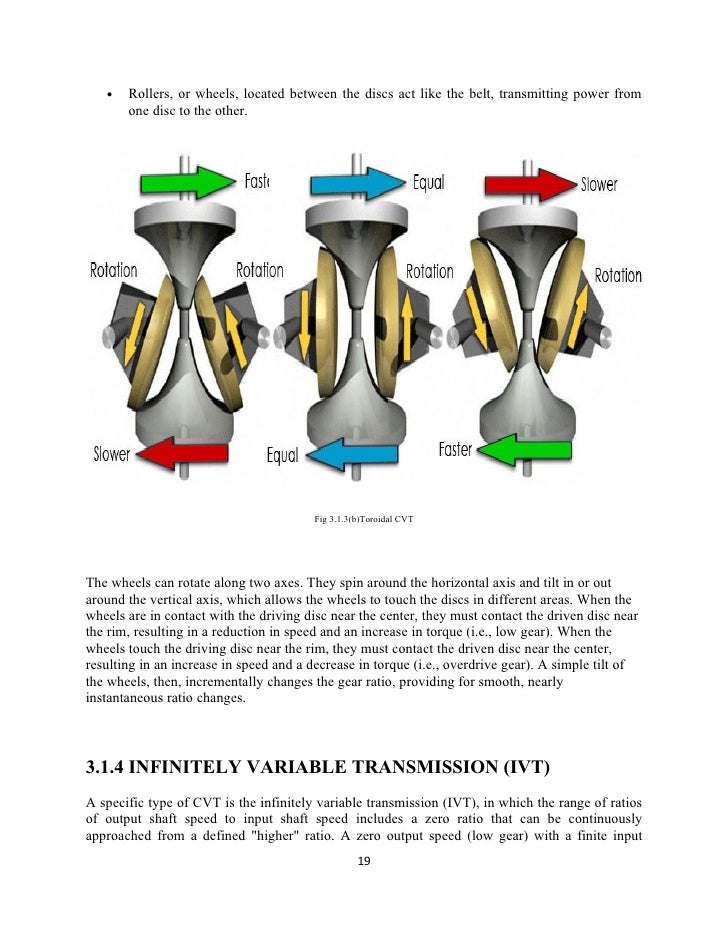 • Rollers, or wheels, located between the discs act like the belt, transmitting power from one disc to the other.

Faste

Equal

Slower

Rotation

Rotation

Rotation

Rotation

Slower

Equal

Faster

Fig 3.1.3(b)Toroidal CVT

The wheels can rotate along two axes. They spin around the horizontal axis and tilt in or out around the vertical axis, which allows the wheels to touch the discs in different areas. When the wheels are in contact with the driving disc near the center, they must contact the driven disc near the rim, resulting in a reduction in speed and an increase in torque (i.e., low gear). When the wheels touch the driving disc near the rim, they must contact the driven disc near the center, resulting in an increase in speed and a decrease in torque (i.e., overdrive gear). A simple tilt of the wheels, then, incrementally changes the gear ratio, providing for smooth, nearly instantaneous ratio changes.

3.1.4 INFINITELY VARIABLE TRANSMISSION (IVT)

A specific type of CVT is the infinitely variable transmission (IVT), in which the range of ratios of output shaft speed to input shaft speed includes a zero ratio that can be continuously approached from a defined "higher" ratio. A zero output speed (low gear) with a finite input

19