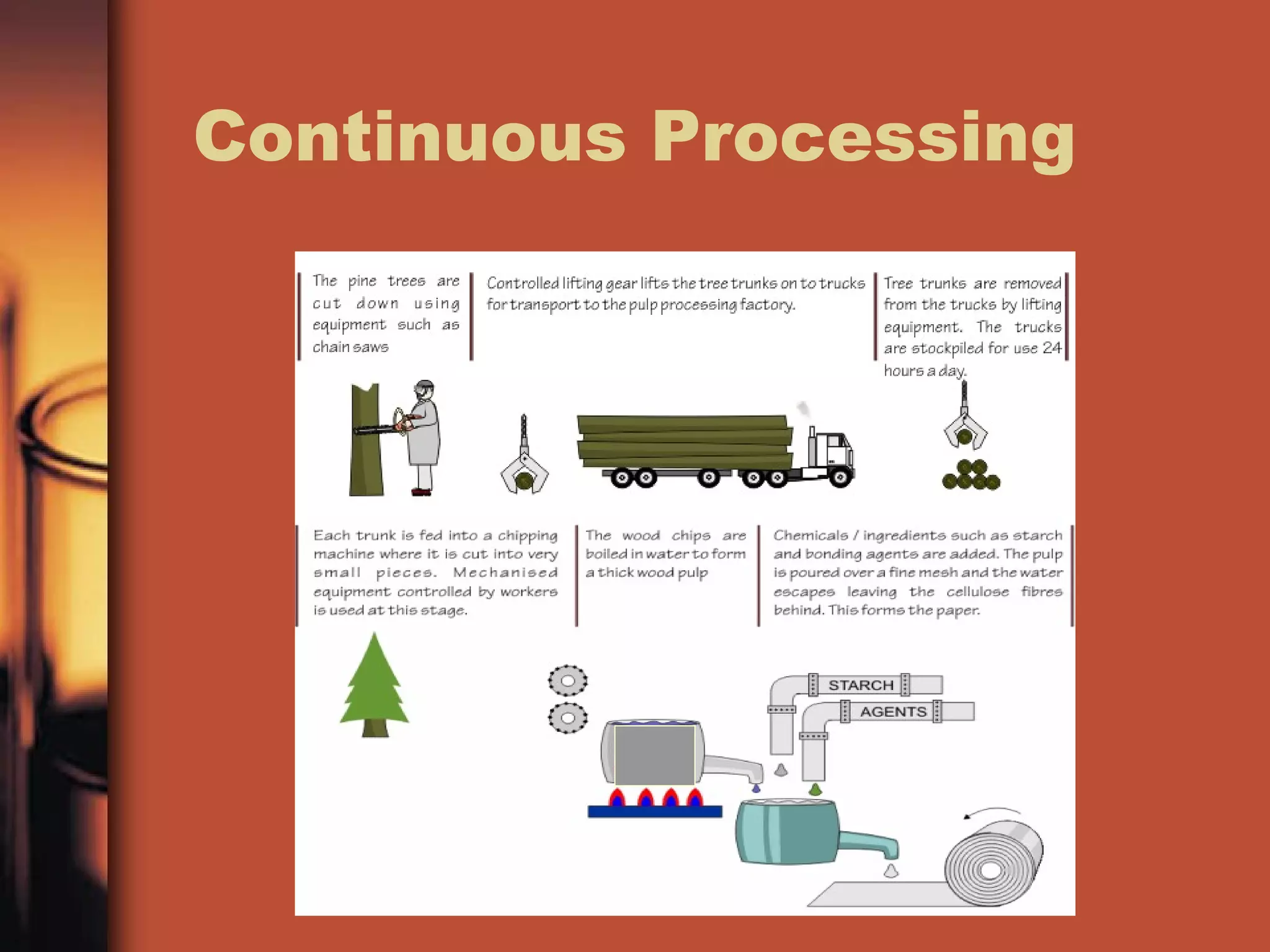 Continuous Processing

The pine trees are cut down using equipment such as chain saws

Controlled lifting gear lifts the tree trunks on to trucks for transport to the pulp processing factory.

Tree trunks are removed from the trucks by lifting equipment. The trucks are stockpiled for use 24 hours a day.

Each trunk is fed into a chipping machine where it is cut into very small pieces. Mechanised equipment controlled by workers is used at this stage.

The wood chips are boiled in water to form a thick wood pulp

Chemicals / ingredients such as starch and bonding agents are added. The pulp is poured over a fine mesh and the water escapes leaving the cellulose fibres behind. This forms the paper.

STARCH

AGENTS