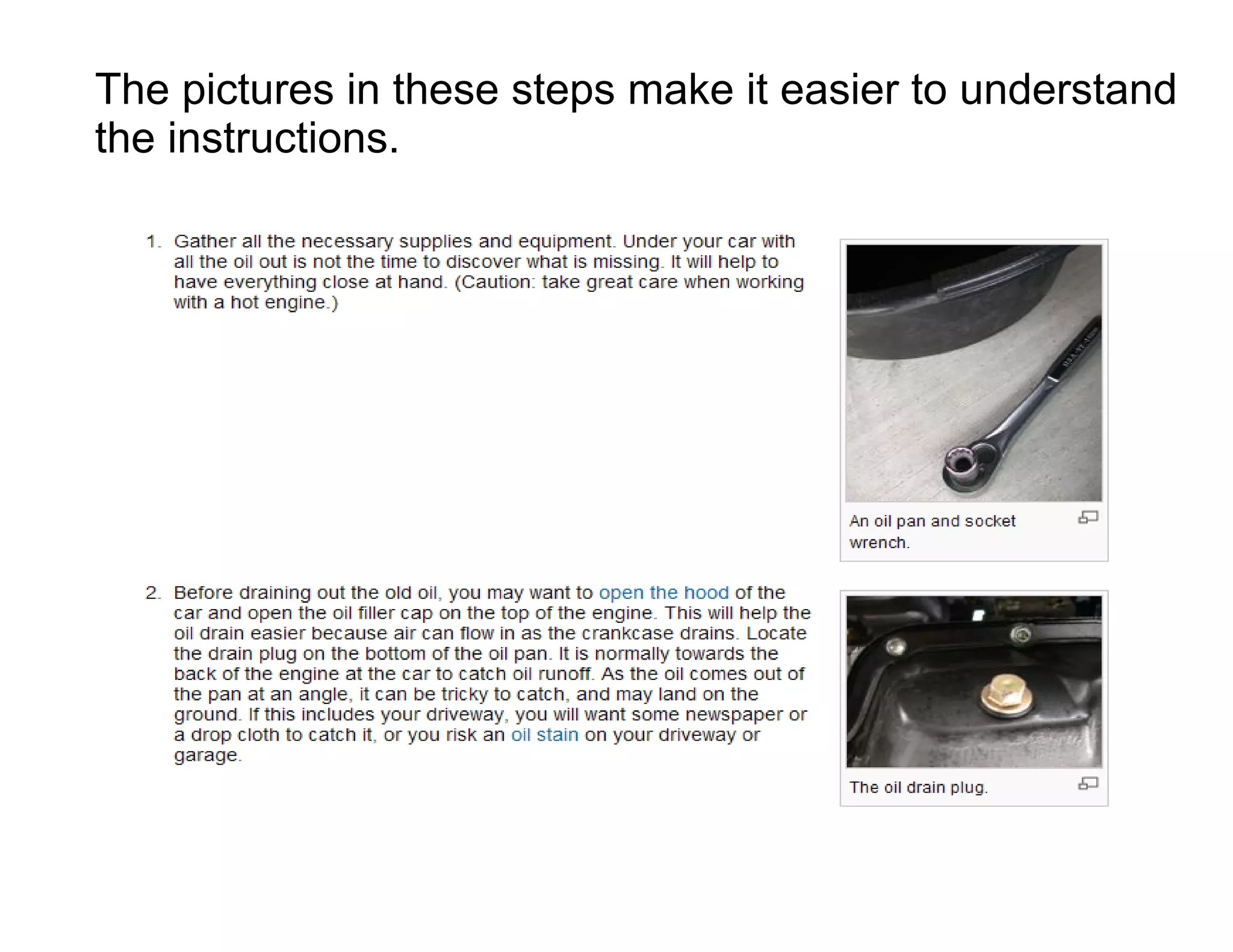 The pictures in these steps make it easier to understand the instructions.

1. Gather all the necessary supplies and equipment. Under your car with all the oil out is not the time to discover what is missing. It will help to have everything close at hand. (Caution: take great care when working with a hot engine.)

An oil pan and socket wrench.

2. Before draining out the old oil, you may want to open the hood of the car and open the oil filler cap on the top of the engine. This will help the oil drain easier because air can flow in as the crankcase drains. Locate the drain plug on the bottom of the oil pan. It is normally towards the back of the engine at the car to catch oil runoff. As the oil comes out of the pan at an angle, it can be tricky to catch, and may land on the ground. If this includes your driveway, you will want some newspaper or a drop cloth to catch it, or you risk an oil stain on your driveway or garage.

The oil drain plug.