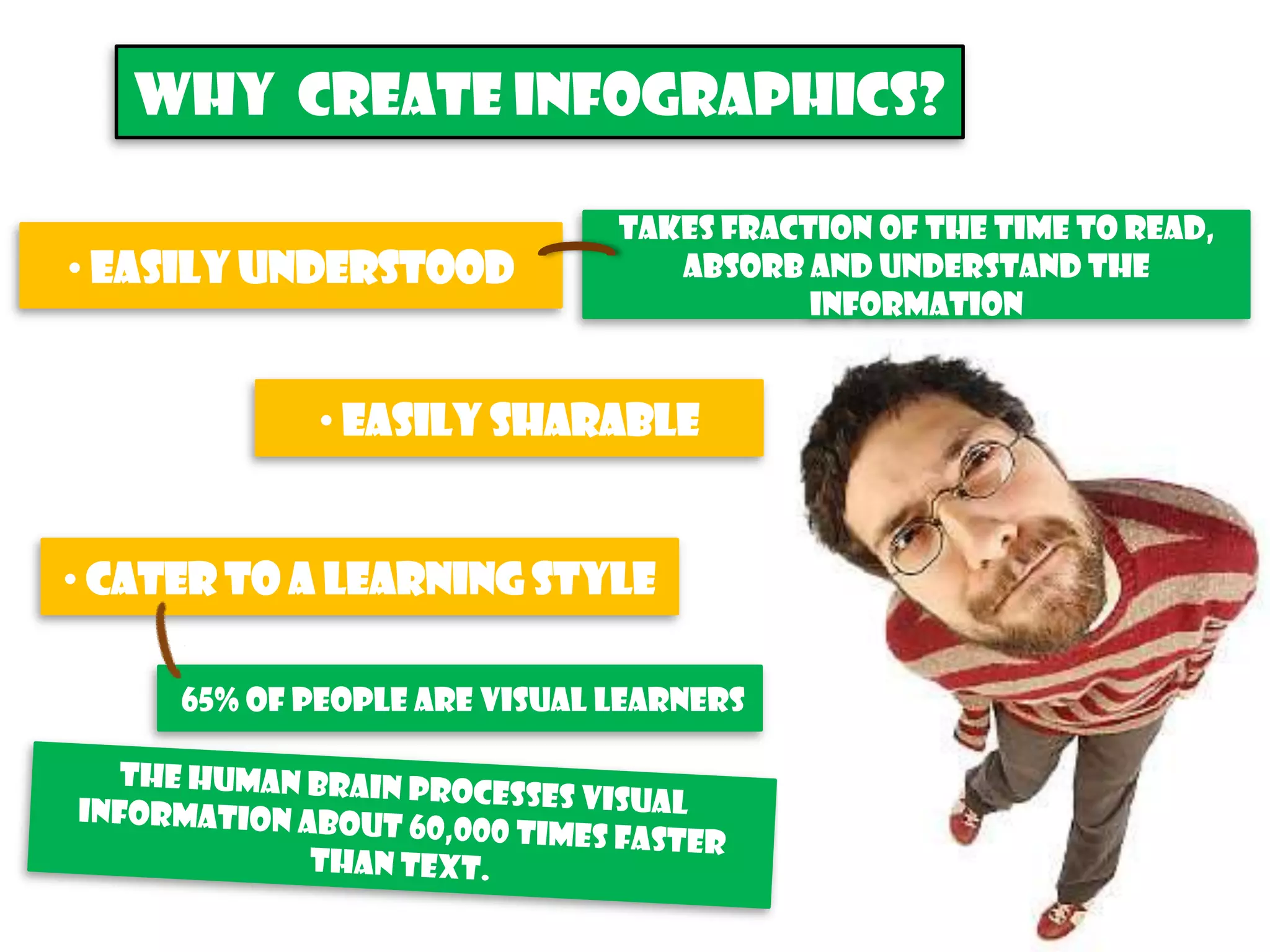 WHY CREATE INFOGRAPHICS?

• EASILY UNDERSTOOD

TAKES FRACTION OF THE TIME TO READ, ABSORB AND UNDERSTAND THE INFORMATION

• EASILY SHARABLE

• CATER TO A LEARNING STYLE

65% OF PEOPLE ARE VISUAL LEARNERS

THE HUMAN BRAIN PROCESSES VISUAL INFORMATION ABOUT 60,000 TIMES FASTER THAN TEXT.