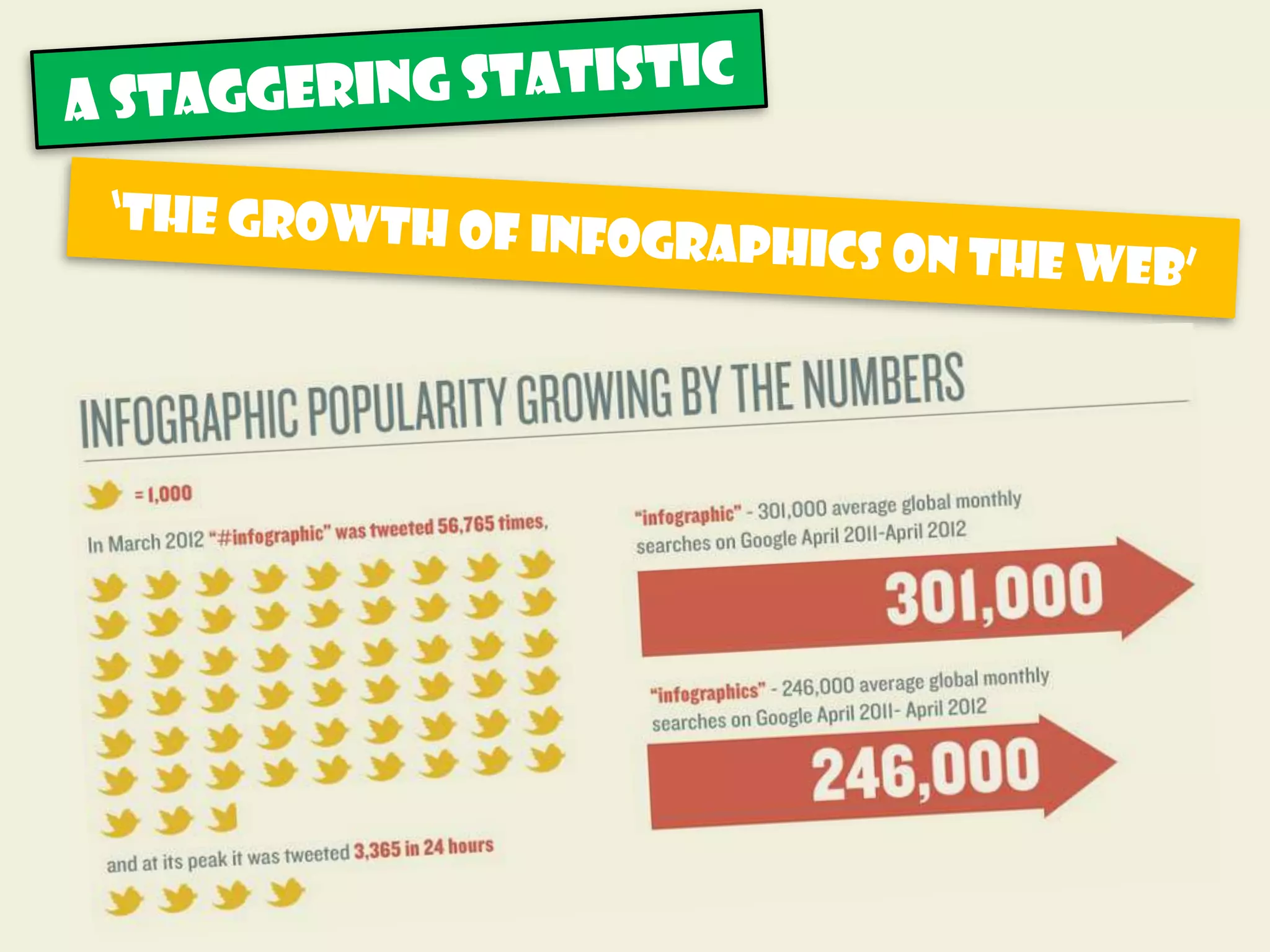 A STAGGERING STATISTIC

'THE GROWTH OF INFOGRAPHICS ON THE WEB'

INFOGRAPHIC POPULARITY GROWING BY THE NUMBERS

= 1,000

In March 2012 "#infographic" was tweeted 56,765 times,

and at its peak it was tweeted 3,365 in 24 hours

"infographic" - 301,000 average global monthly searches on Google April 2011-April 2012

301,000

"infographics" - 246,000 average global monthly searches on Google April 2011- April 2012

246,000