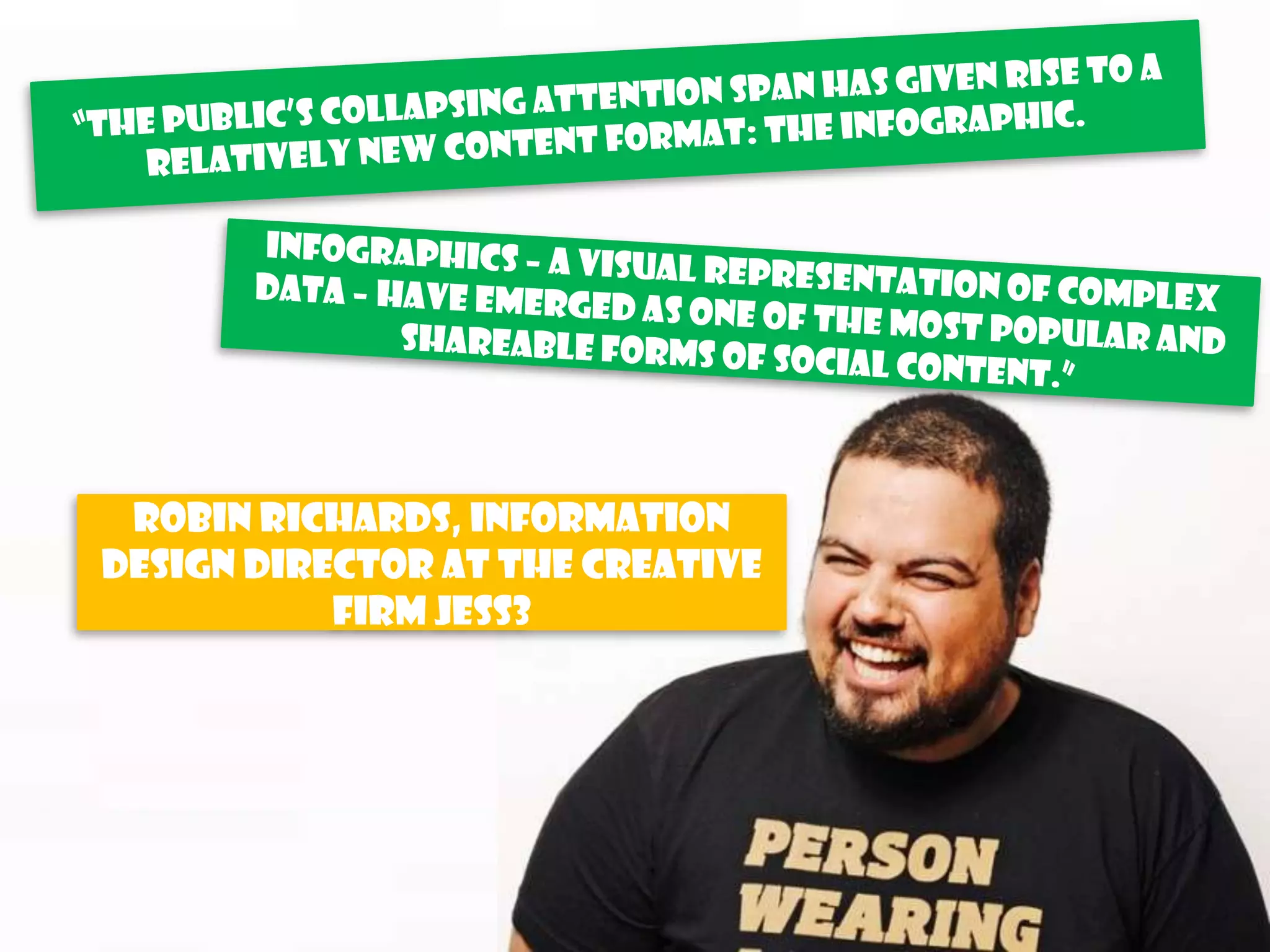 "THE PUBLIC'S COLLAPSING ATTENTION SPAN HAS GIVEN RISE TO A RELATIVELY NEW CONTENT FORMAT: THE INFOGRAPHIC.

INFOGRAPHICS – A VISUAL REPRESENTATION OF COMPLEX DATA – HAVE EMERGED AS ONE OF THE MOST POPULAR AND SHAREABLE FORMS OF SOCIAL CONTENT."

ROBIN RICHARDS, INFORMATION DESIGN DIRECTOR AT THE CREATIVE FIRM JESS3

PERSON WEARING